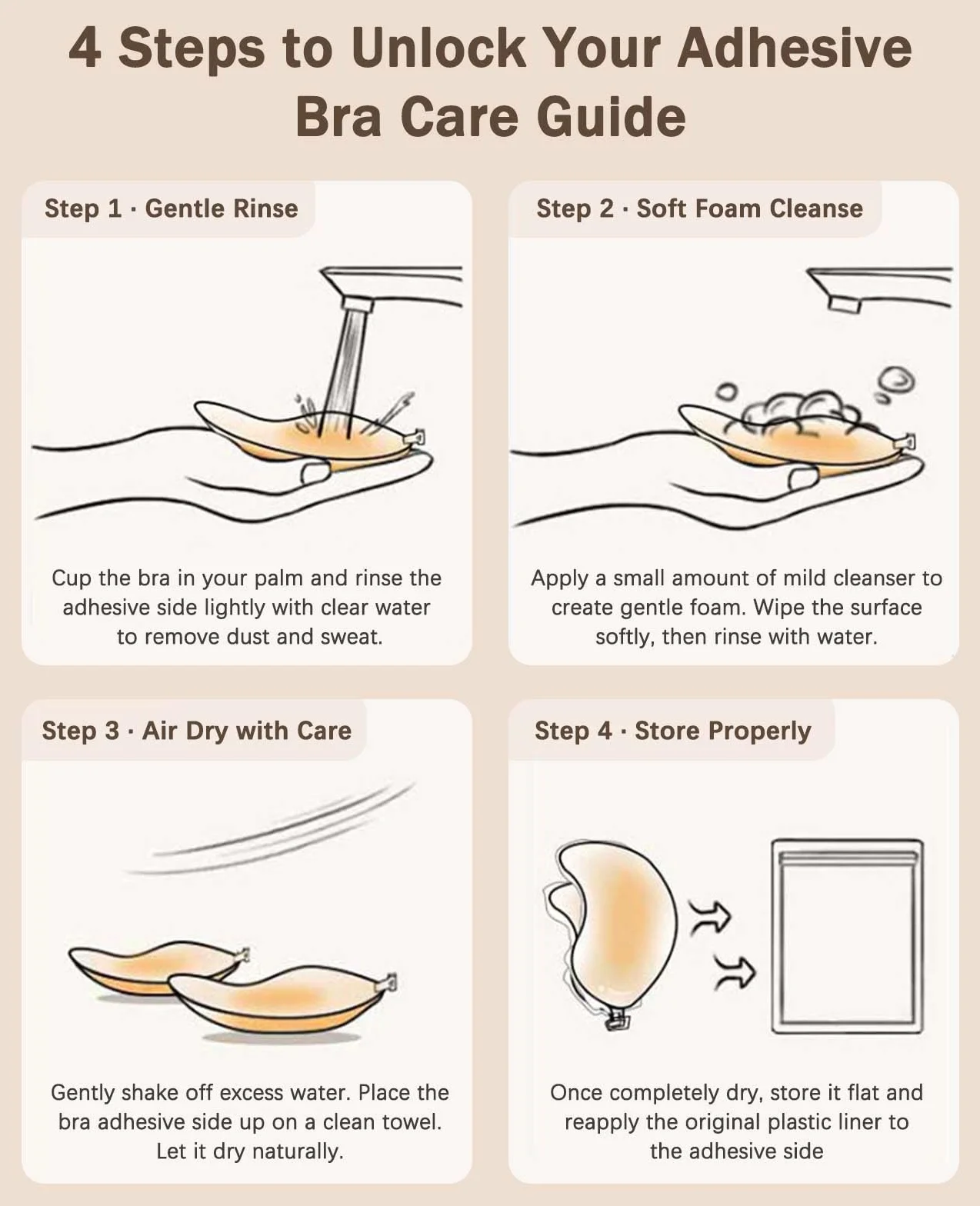 4 Steps to Unlock Your Adhesive Bra Care Guide

Step 1 · Gentle Rinse

Cup the bra in your palm and rinse the adhesive side lightly with clear water to remove dust and sweat.

Step 2 · Soft Foam Cleanse

Apply a small amount of mild cleanser to create gentle foam. Wipe the surface softly, then rinse with water.

Step 3 · Air Dry with Care

Gently shake off excess water. Place the bra adhesive side up on a clean towel. Let it dry naturally.

Step 4 · Store Properly

Once completely dry, store it flat and reapply the original plastic liner to the adhesive side