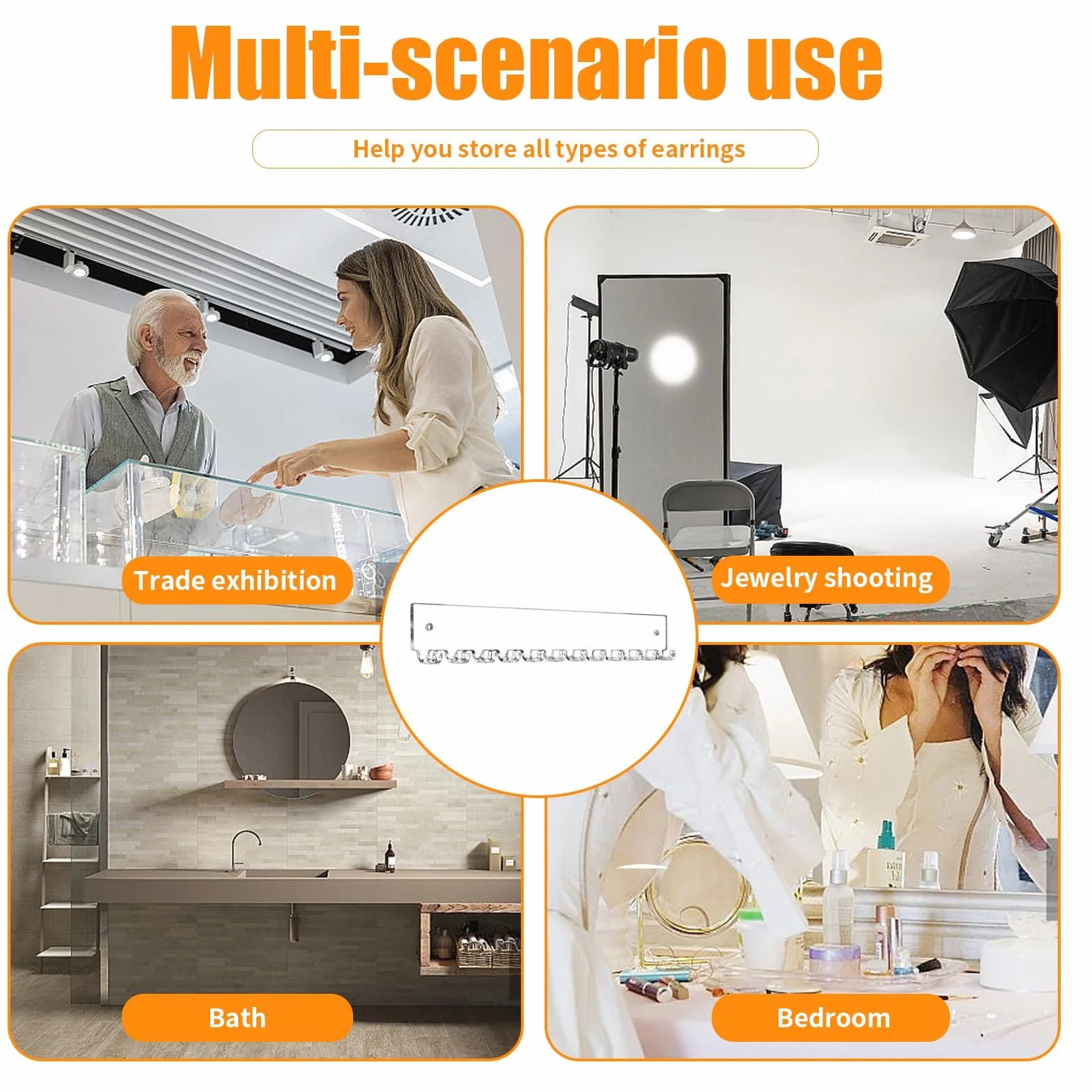 Multi-scenario use

Help you store all types of earrings

Trade exhibition

Jewelry shooting

Bath

Bedroom