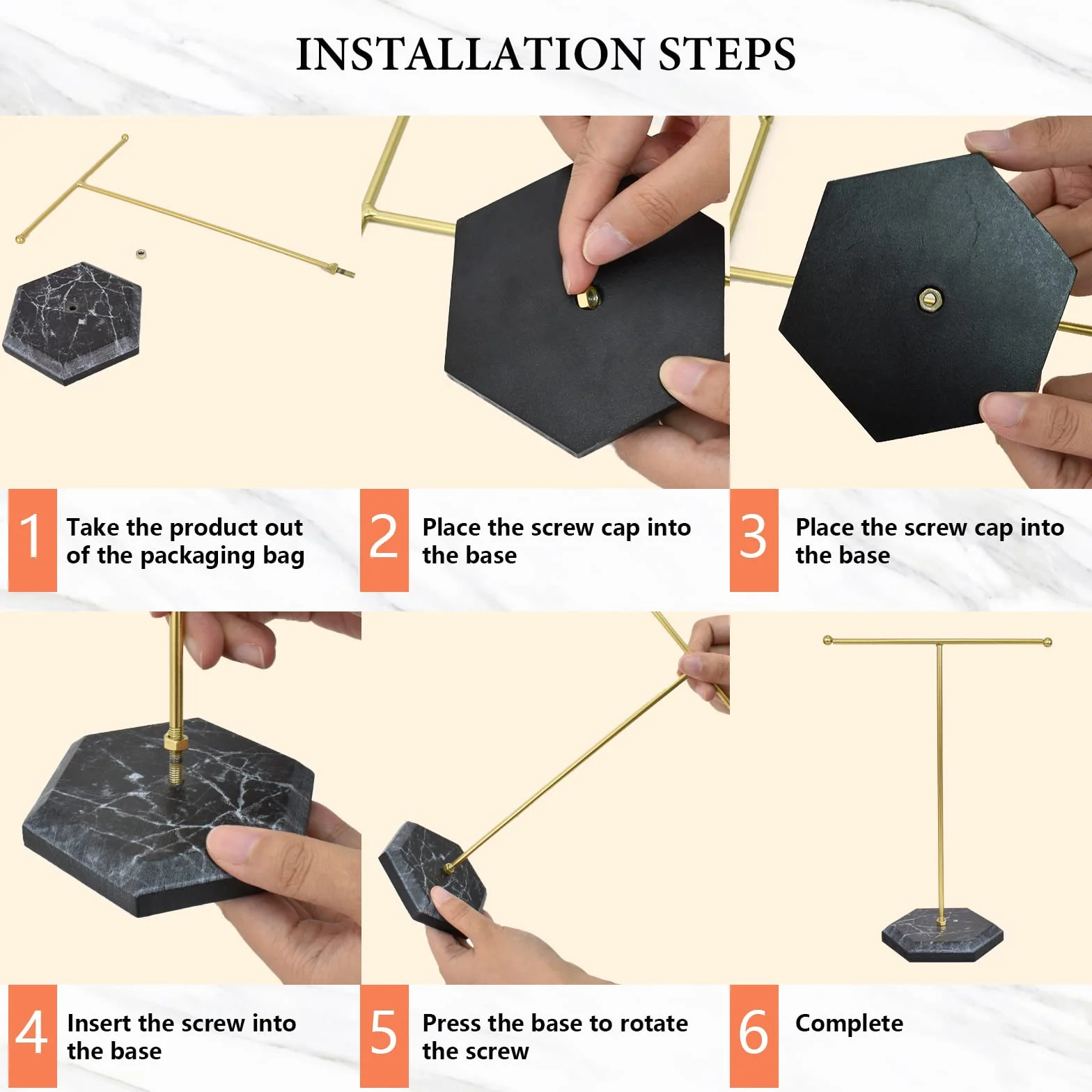 INSTALLATION STEPS

1 Take the product out of the packaging bag

2 Place the screw cap into the base

3 Place the screw cap into the base

4 Insert the screw into the base

5 Press the base to rotate the screw

6 Complete