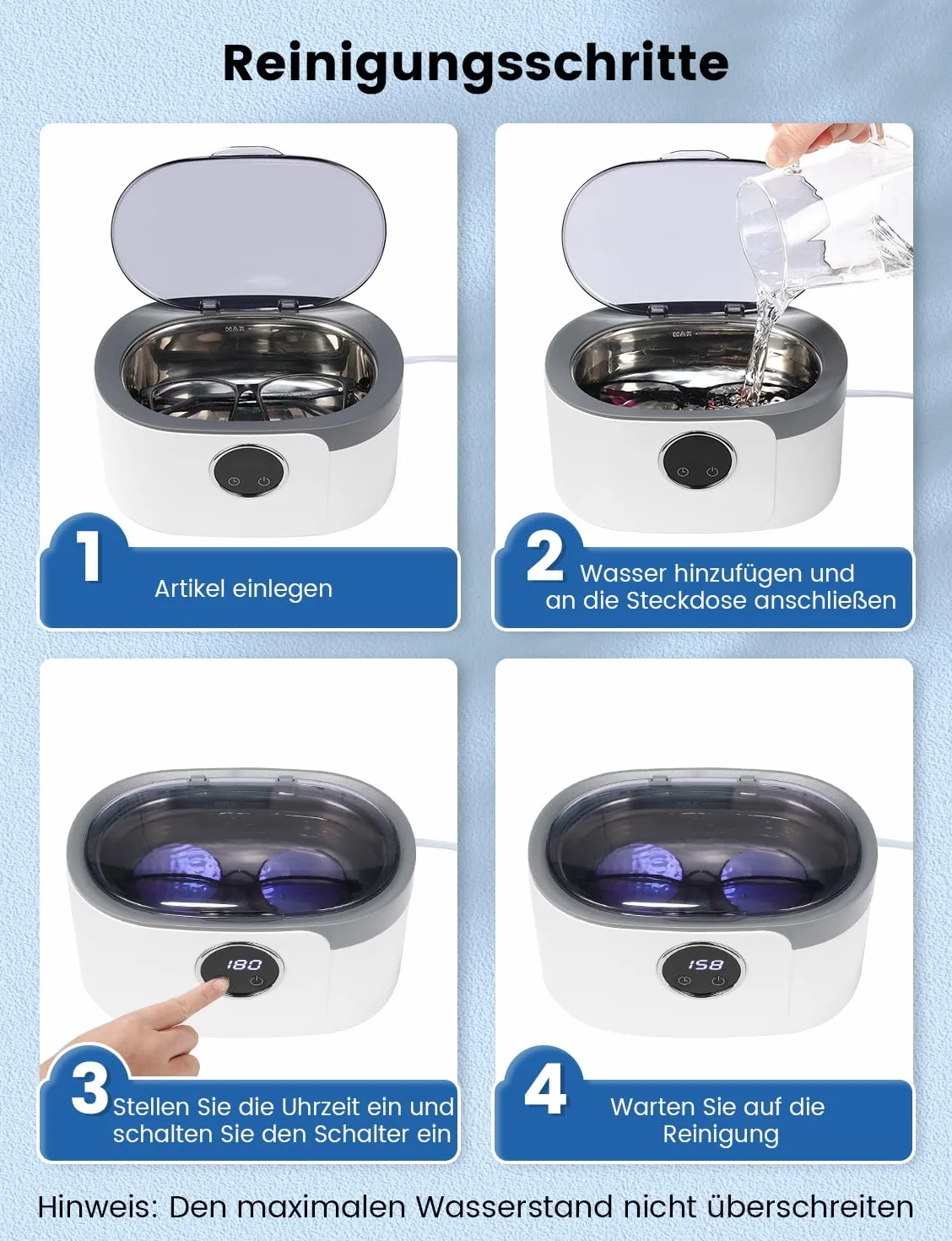 Reinigungsschritte

MAX

1 Artikel einlegen

MAX

2 Wasser hinzufügen und an die Steckdose anschließen

180

3 Stellen Sie die Uhrzeit ein und schalten Sie den Schalter ein

158

4 Warten Sie auf die Reinigung

Hinweis: Den maximalen Wasserstand nicht überschreiten