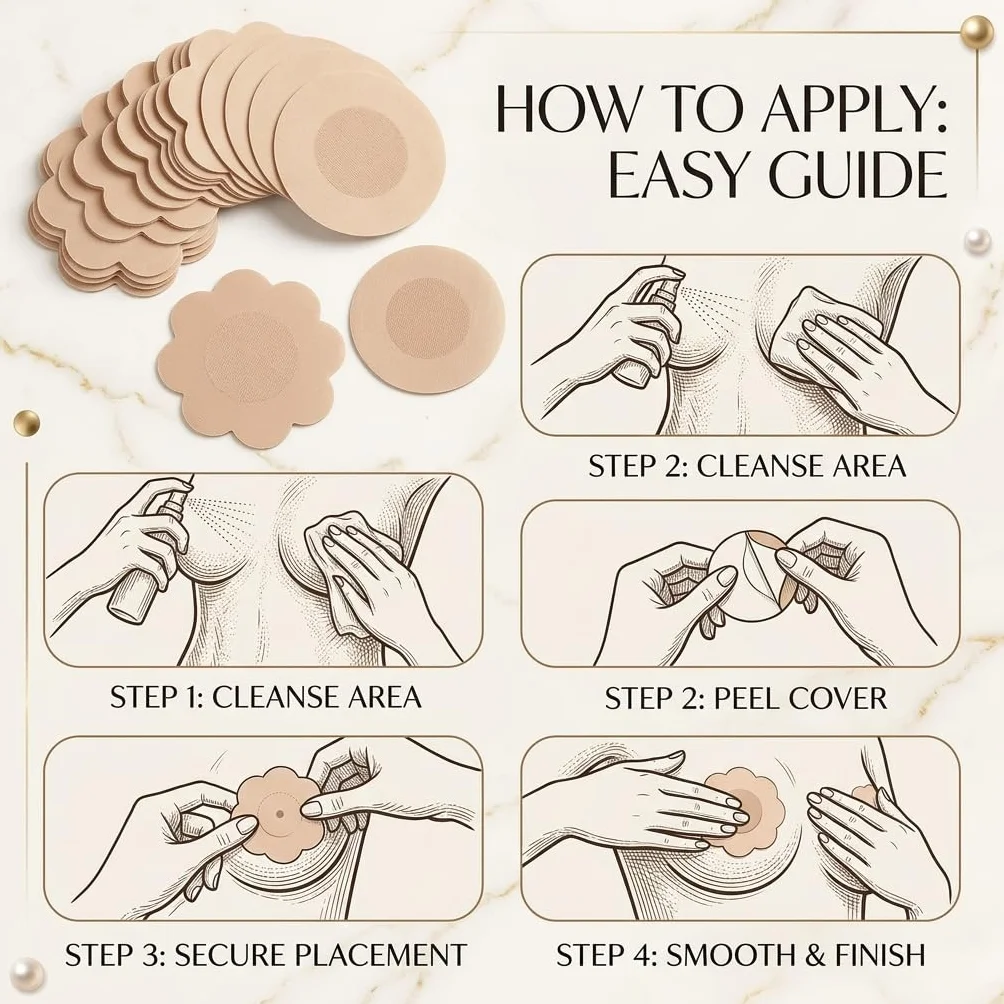 HOW TO APPLY: EASY GUIDE

STEP 2: CLEANSE AREA

STEP 1: CLEANSE AREA

STEP 2: PEEL COVER

STEP 3: SECURE PLACEMENT

STEP 4: SMOOTH & FINISH