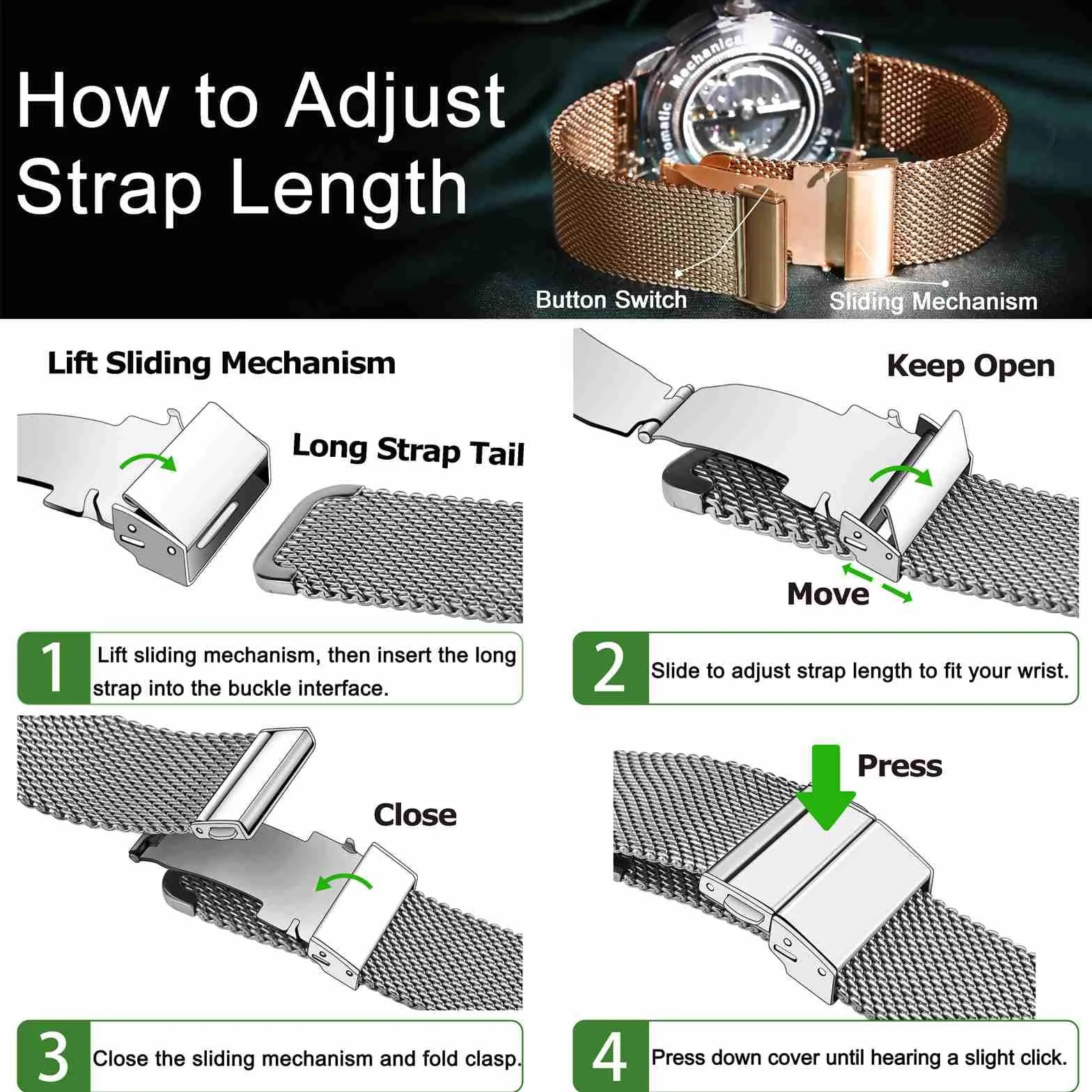 How to Adjust Strap Length

Mechanical Movement

Button Switch

Sliding Mechanism

Lift Sliding Mechanism

Long Strap Tail

1 Lift sliding mechanism, then insert the long strap into the buckle interface.

Keep Open

Move

2 Slide to adjust strap length to fit your wrist.

Close

3 Close the sliding mechanism and fold clasp.

Press

4 Press down cover until hearing a slight click.