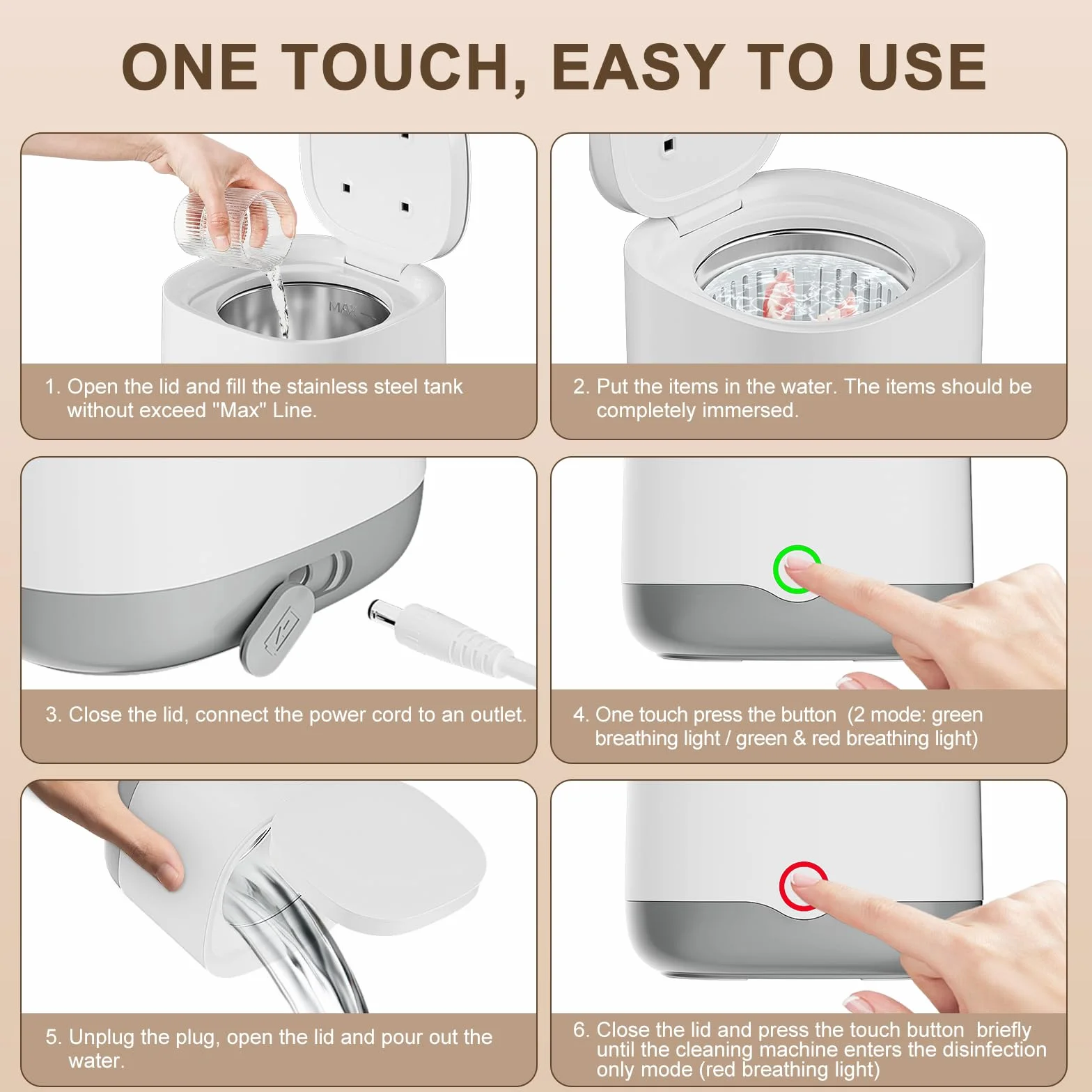 ONE TOUCH, EASY TO USE

MAX

1. Open the lid and fill the stainless steel tank without exceed "Max" Line.

2. Put the items in the water. The items should be completely immersed.

3. Close the lid, connect the power cord to an outlet.

4. One touch press the button (2 mode: green breathing light / green & red breathing light)

5. Unplug the plug, open the lid and pour out the water.

6. Close the lid and press the touch button briefly until the cleaning machine enters the disinfection only mode (red breathing light)