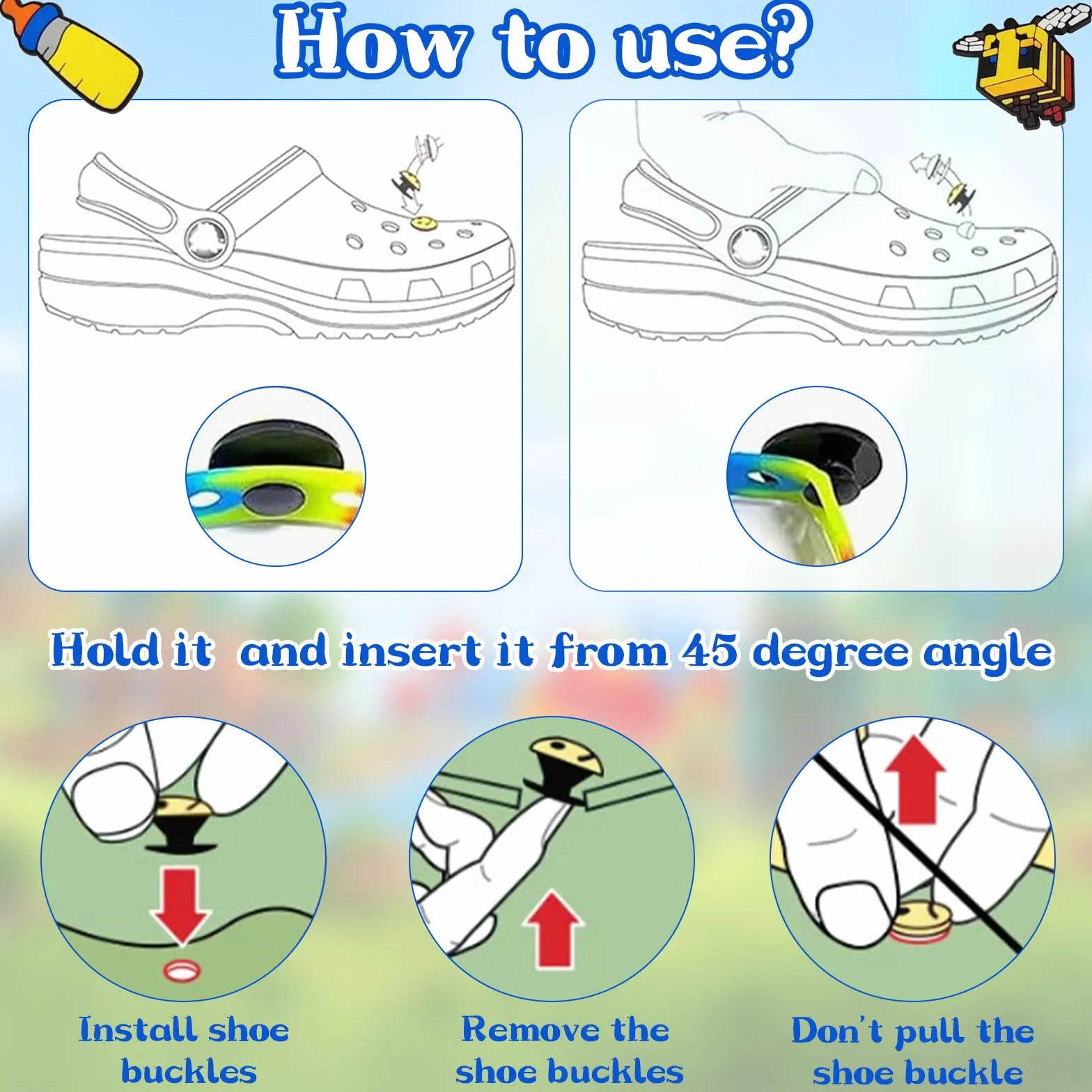 How to use?

Hold it and insert it from 45 degree angle

Install shoe buckles

Remove the shoe buckles

Don't pull the shoe buckle