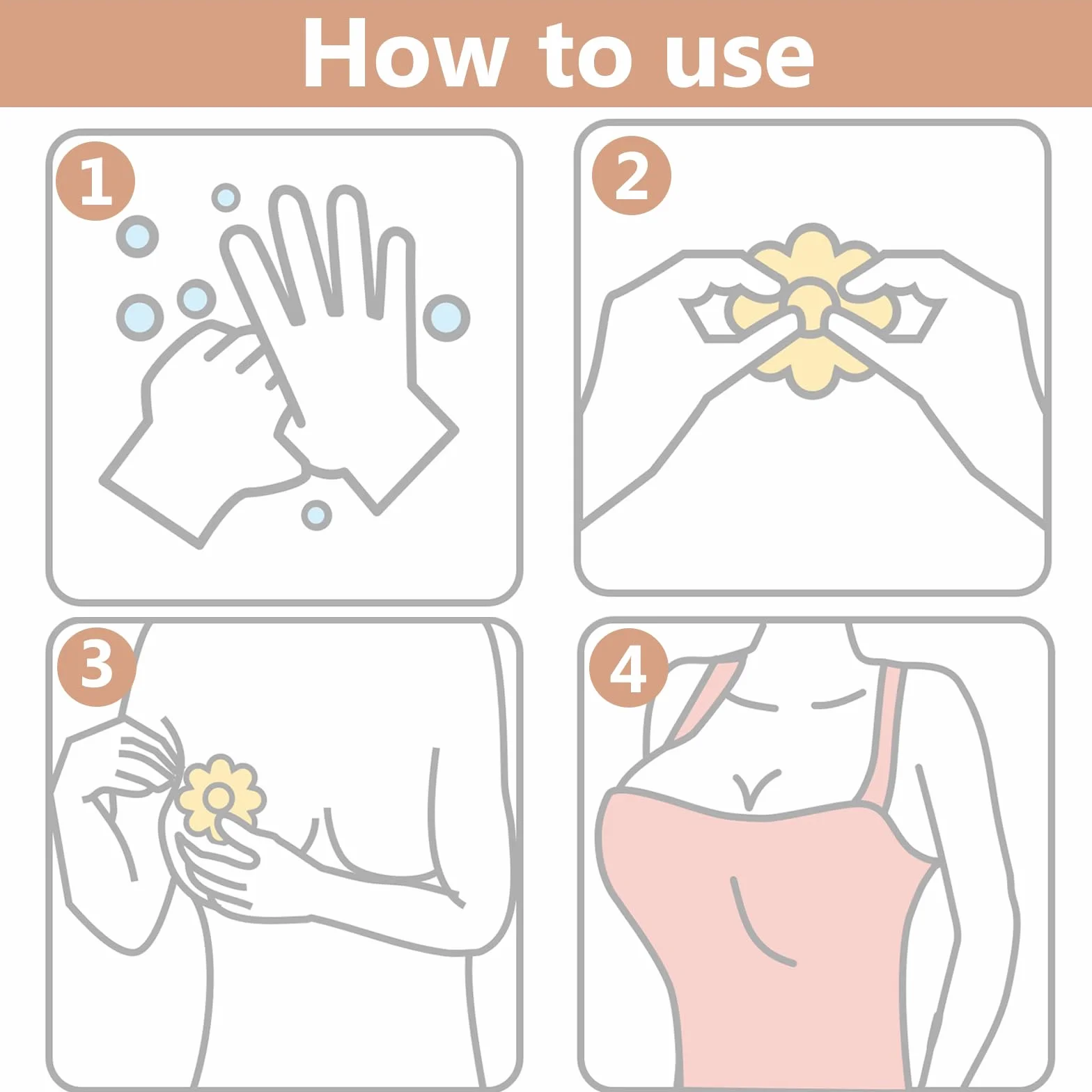 How to use

1

2

3

4