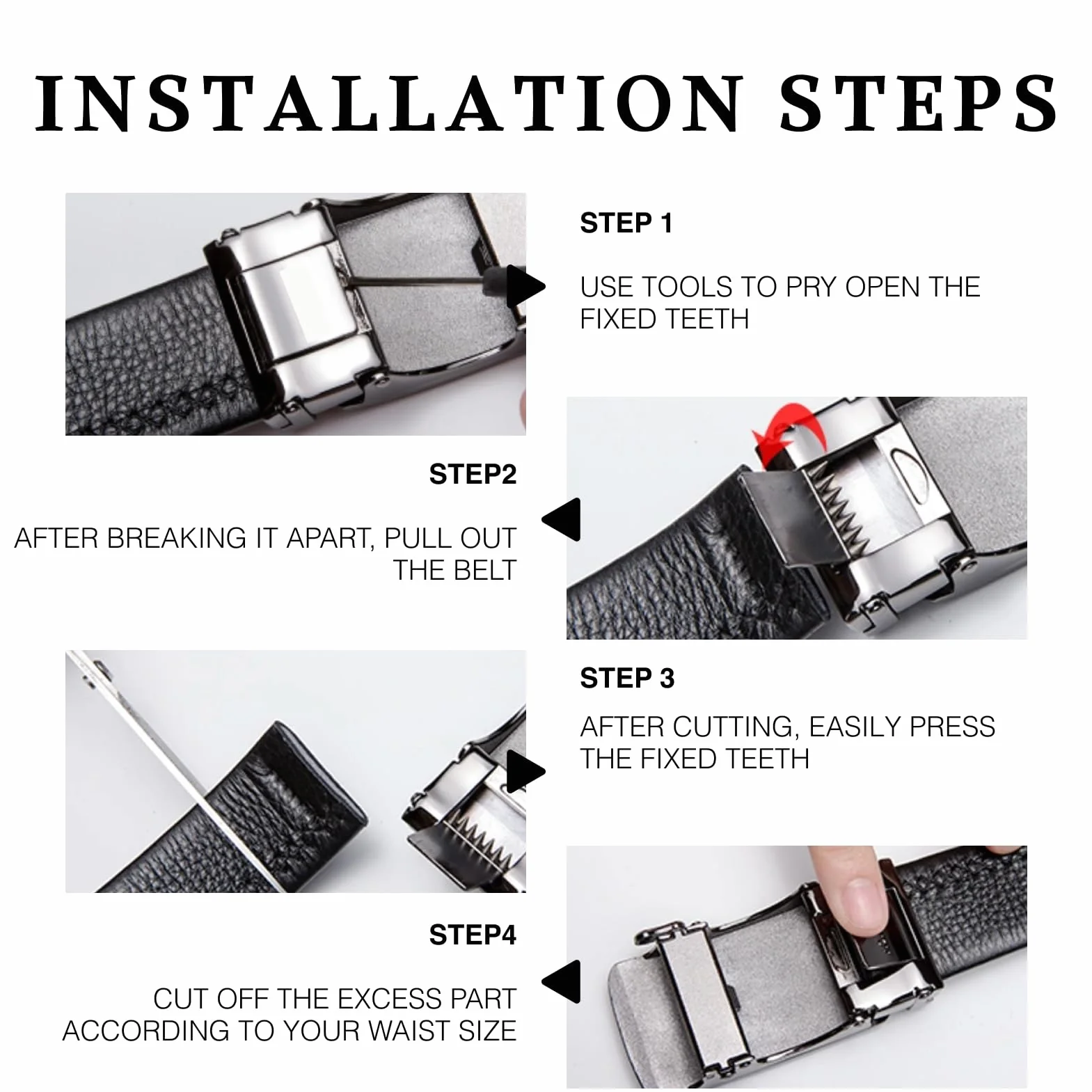 INSTALLATION STEPS

STEP 1

USE TOOLS TO PRY OPEN THE FIXED TEETH

STEP2

AFTER BREAKING IT APART, PULL OUT THE BELT

STEP 3

AFTER CUTTING, EASILY PRESS THE FIXED TEETH

STEP4

CUT OFF THE EXCESS PART ACCORDING TO YOUR WAIST SIZE