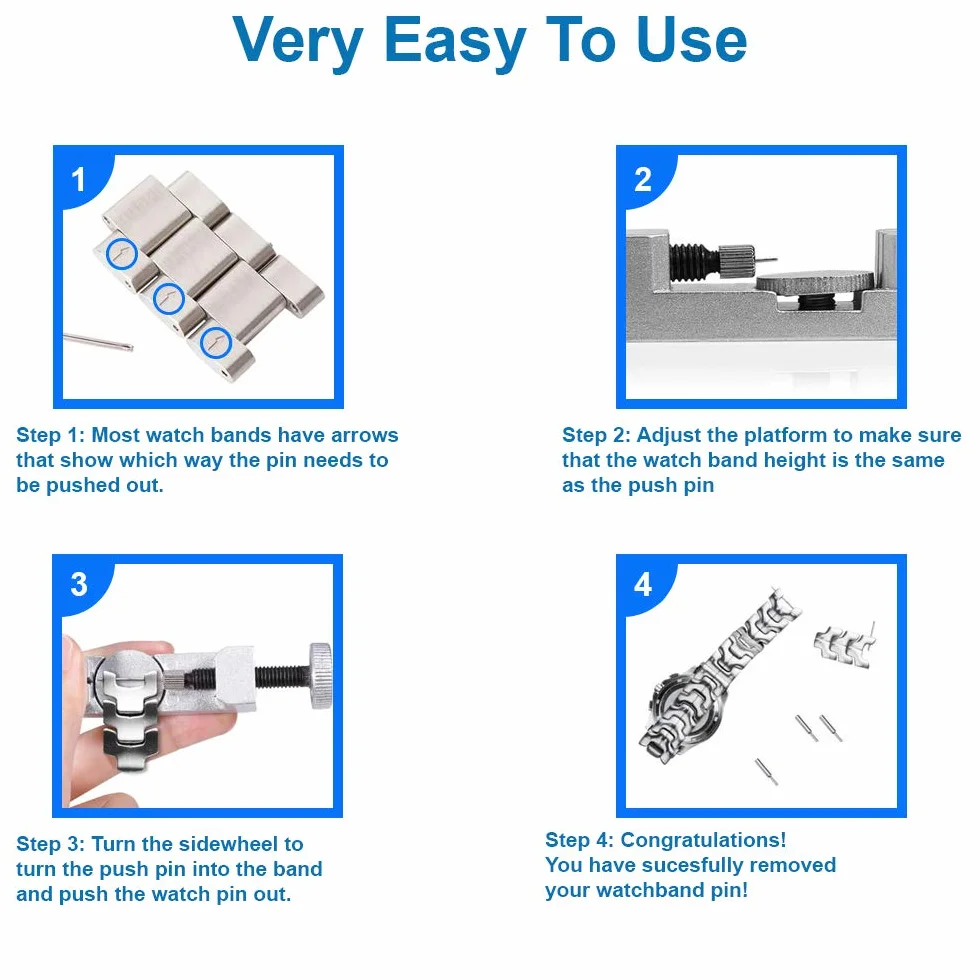 Very Easy To Use

1

Step 1: Most watch bands have arrows that show which way the pin needs to be pushed out.

2

Step 2: Adjust the platform to make sure that the watch band height is the same as the push pin

3

Step 3: Turn the sidewheel to turn the push pin into the band and push the watch pin out.

4

Step 4: Congratulations! You have sucesfully removed your watchband pin!