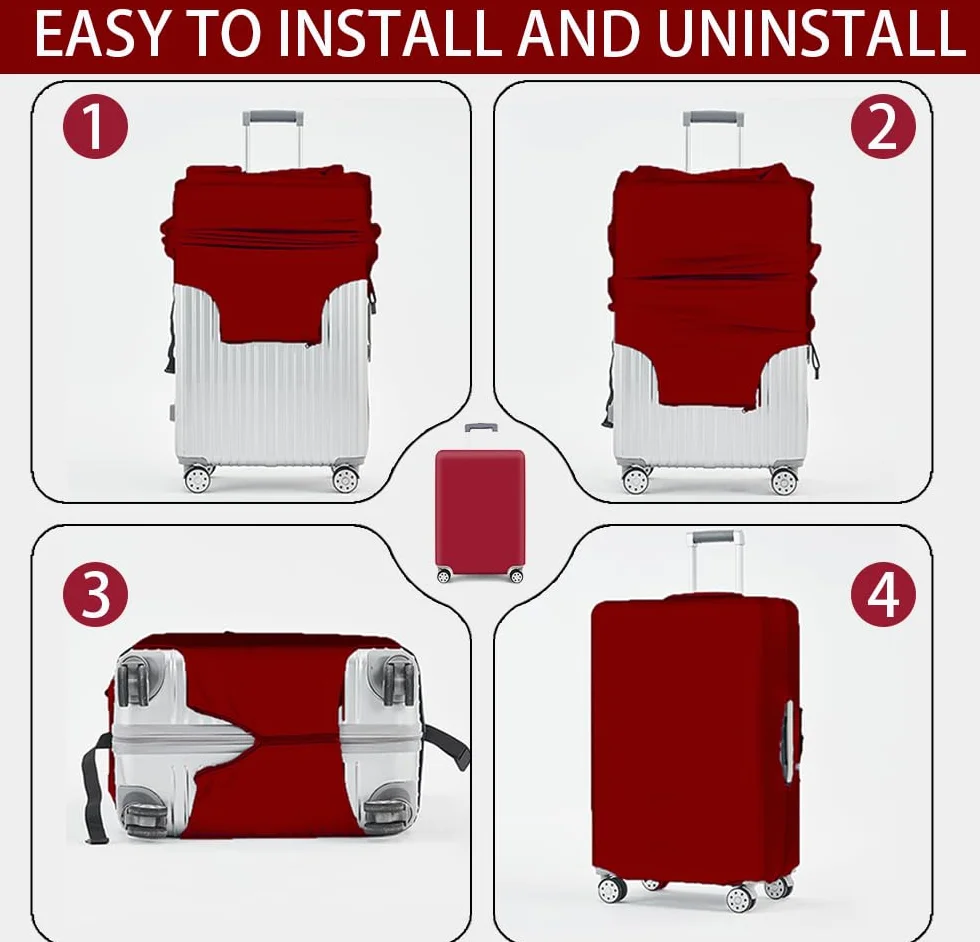 EASY TO INSTALL AND UNINSTALL

1

2

3

4