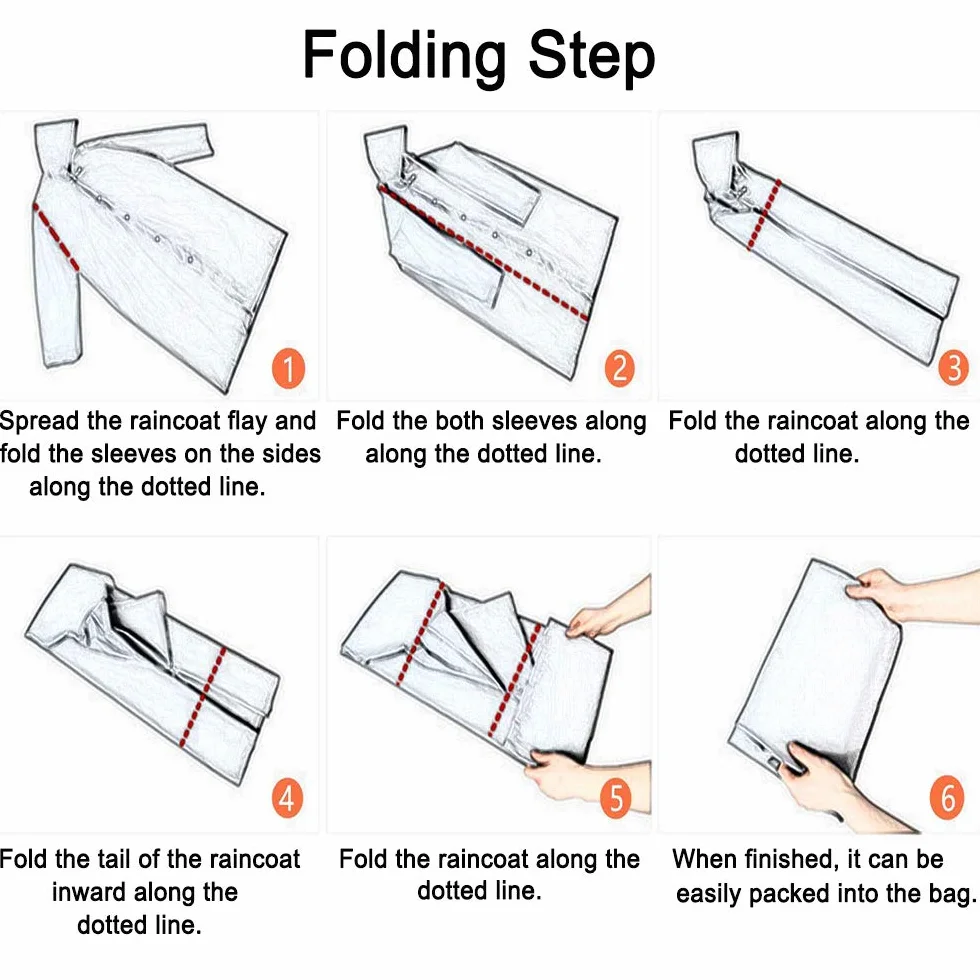 Folding Step

1

Spread the raincoat flay and fold the sleeves on the sides along the dotted line.

2

Fold the both sleeves along along the dotted line.

3

Fold the raincoat along the dotted line.

4

Fold the tail of the raincoat inward along the dotted line.

5

Fold the raincoat along the dotted line.

6

When finished, it can be easily packed into the bag.