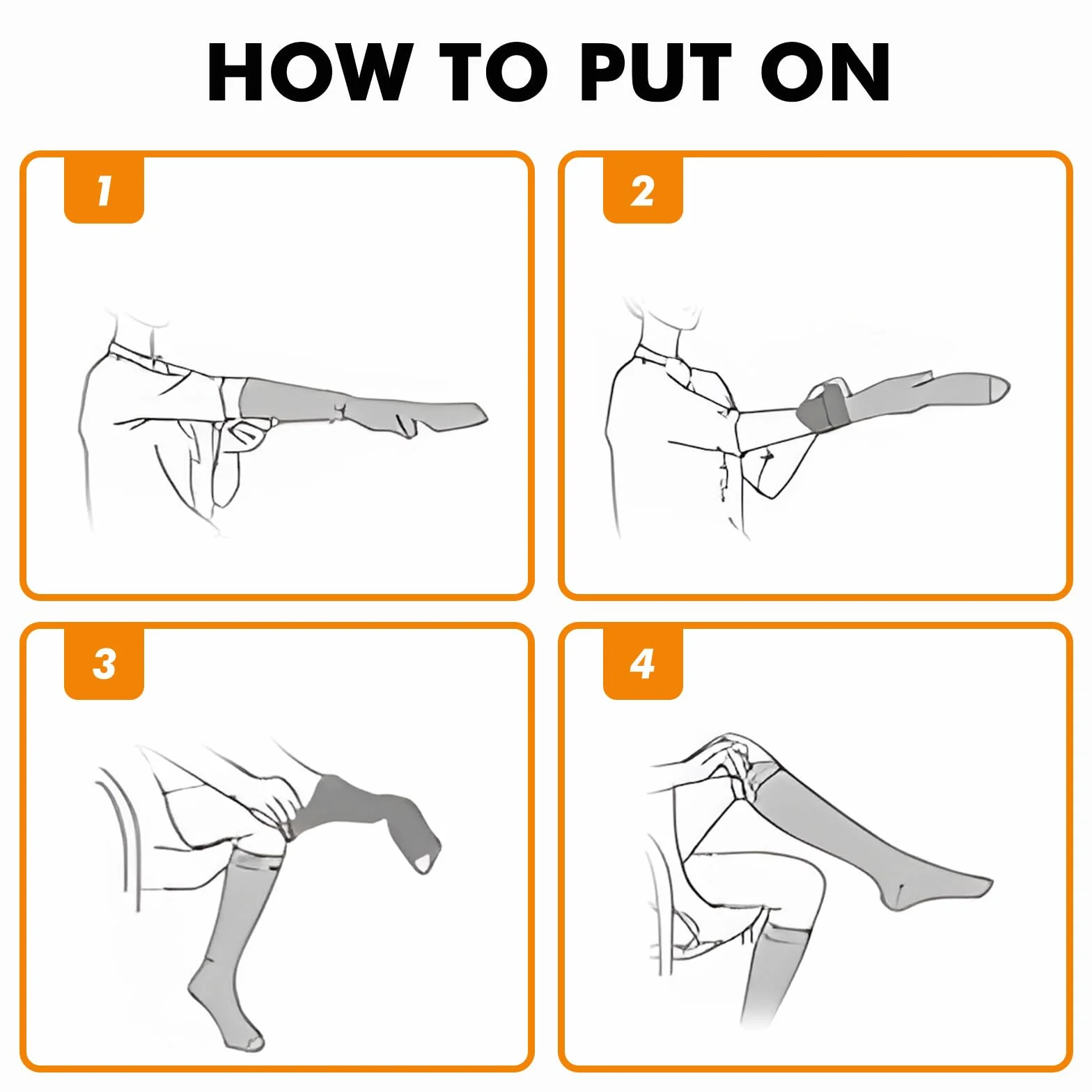 HOW TO PUT ON

1

2

3

4