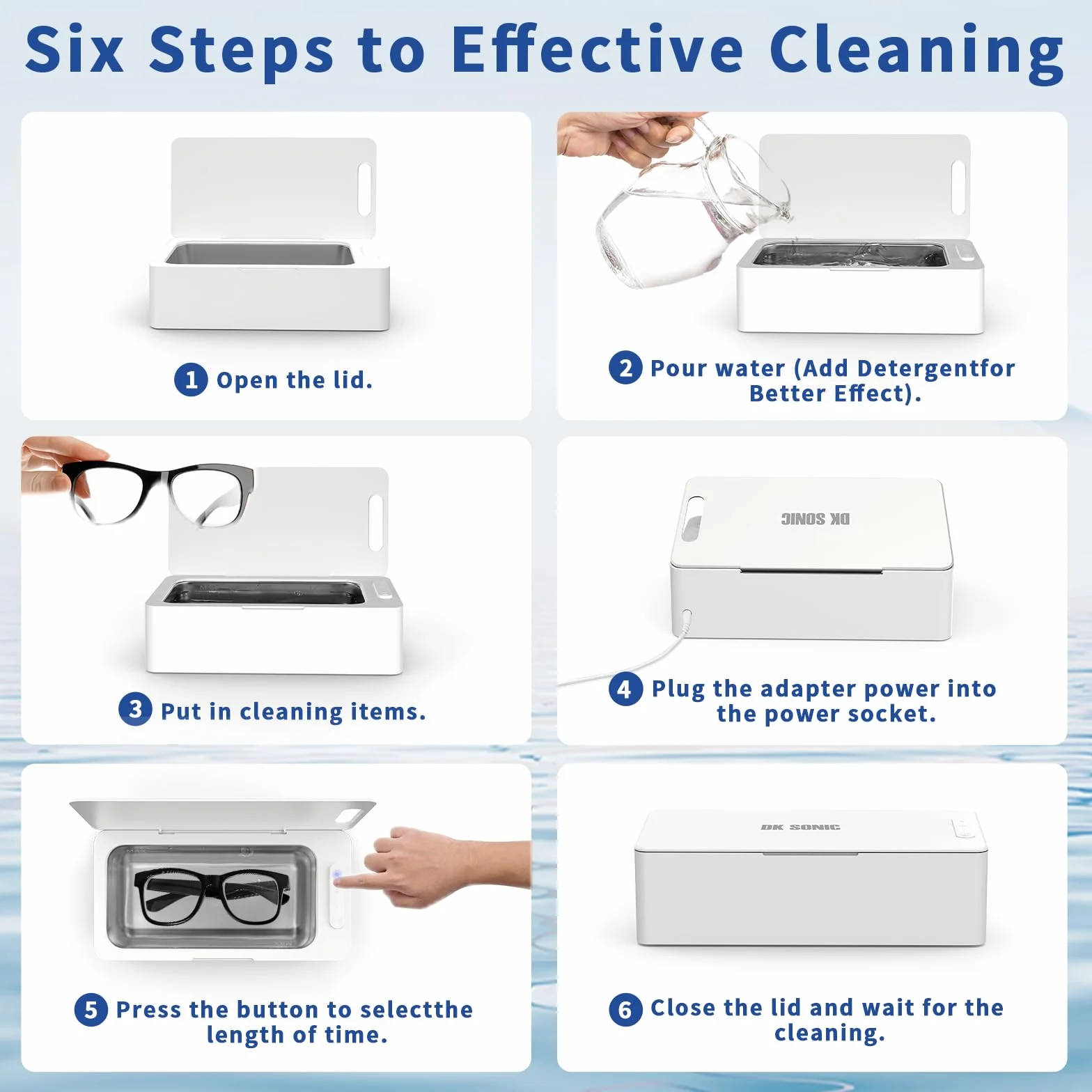 Six Steps to Effective Cleaning

1 Open the lid.

2 Pour water (Add Detergentfor Better Effect).

3 Put in cleaning items.

DK SONIC

4 Plug the adapter power into the power socket.

5 Press the button to selectthe length of time.

DK SONIC

6 Close the lid and wait for the cleaning.