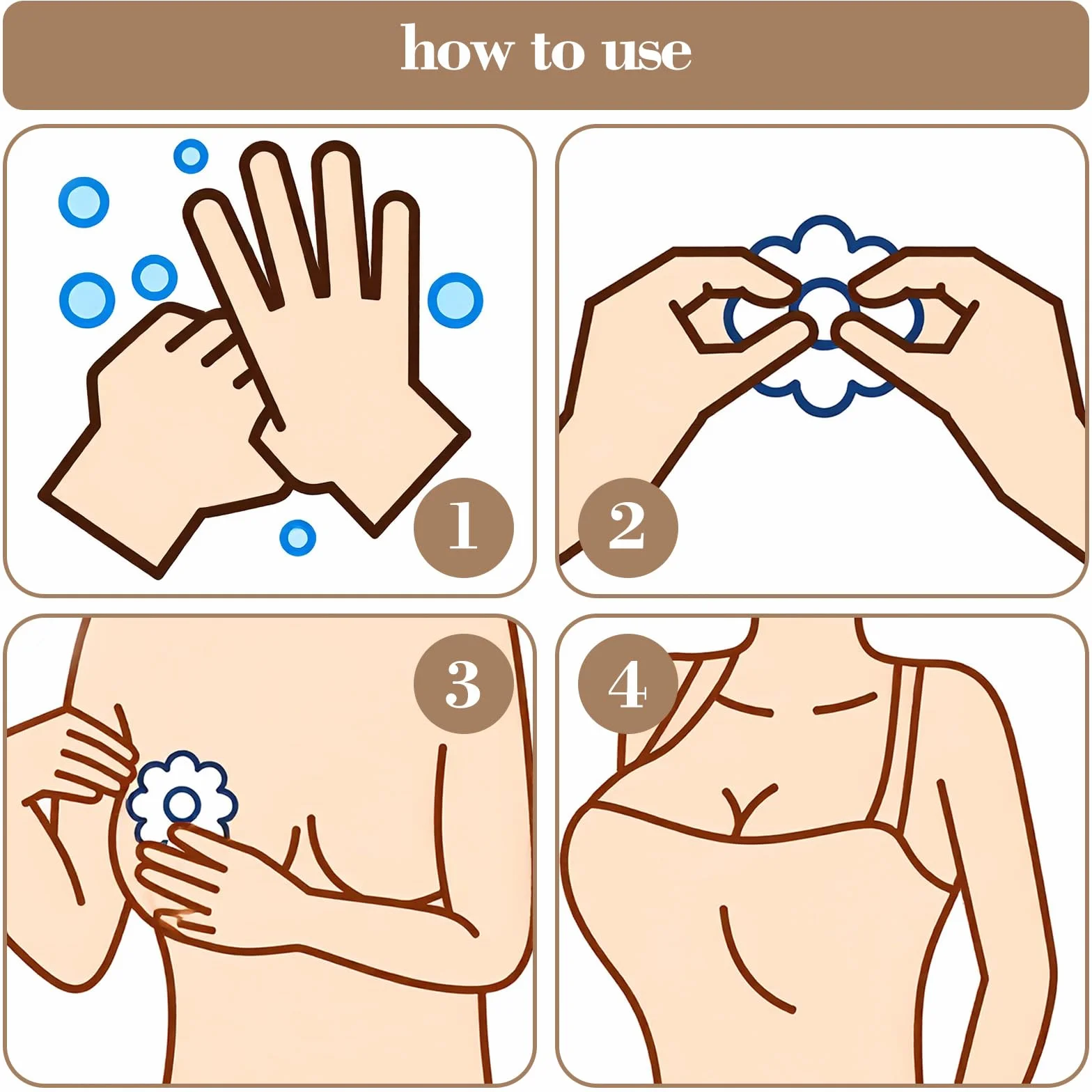 how to use

1

2

3

4