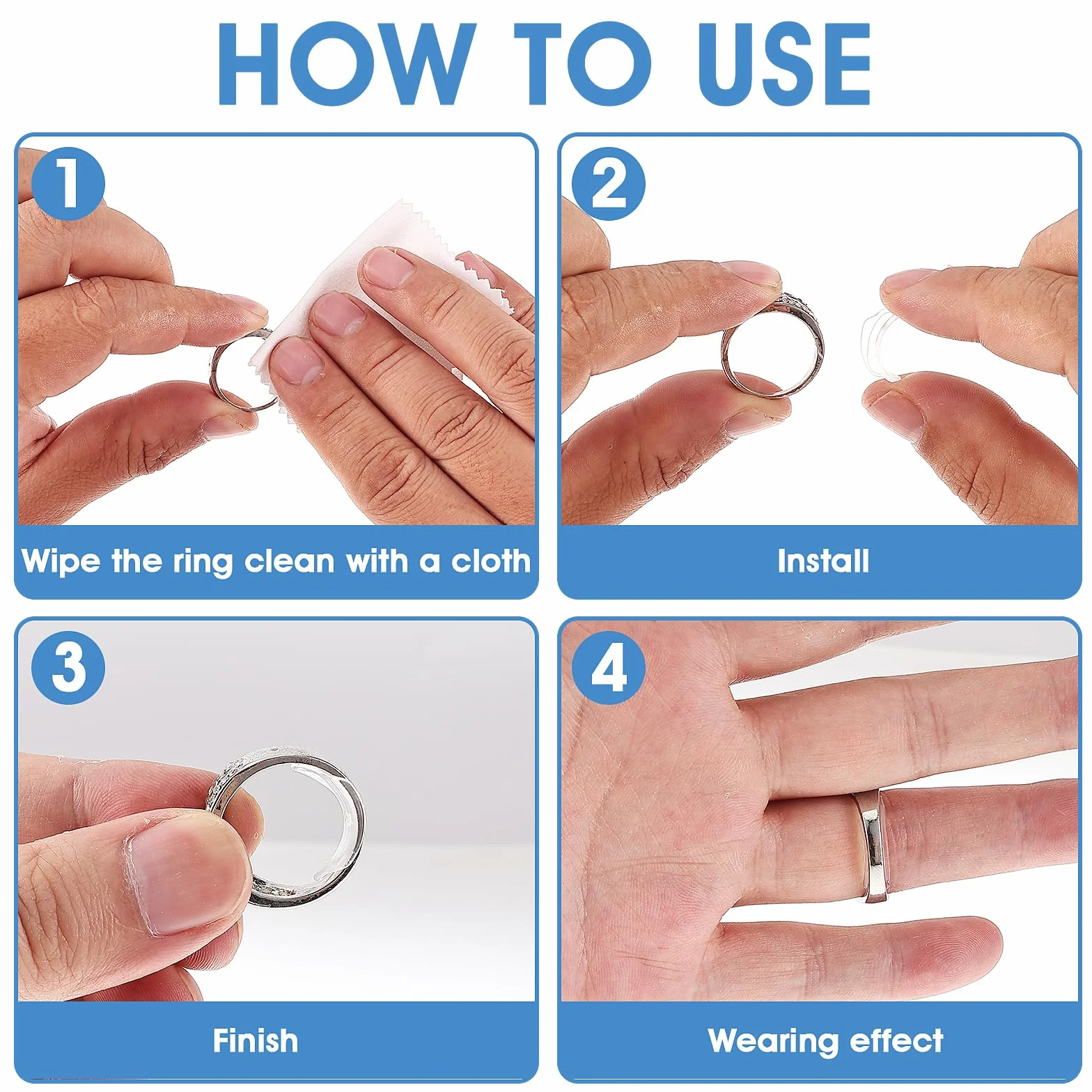 HOW TO USE

1

Wipe the ring clean with a cloth

2

Install

3

Finish

4

Wearing effect