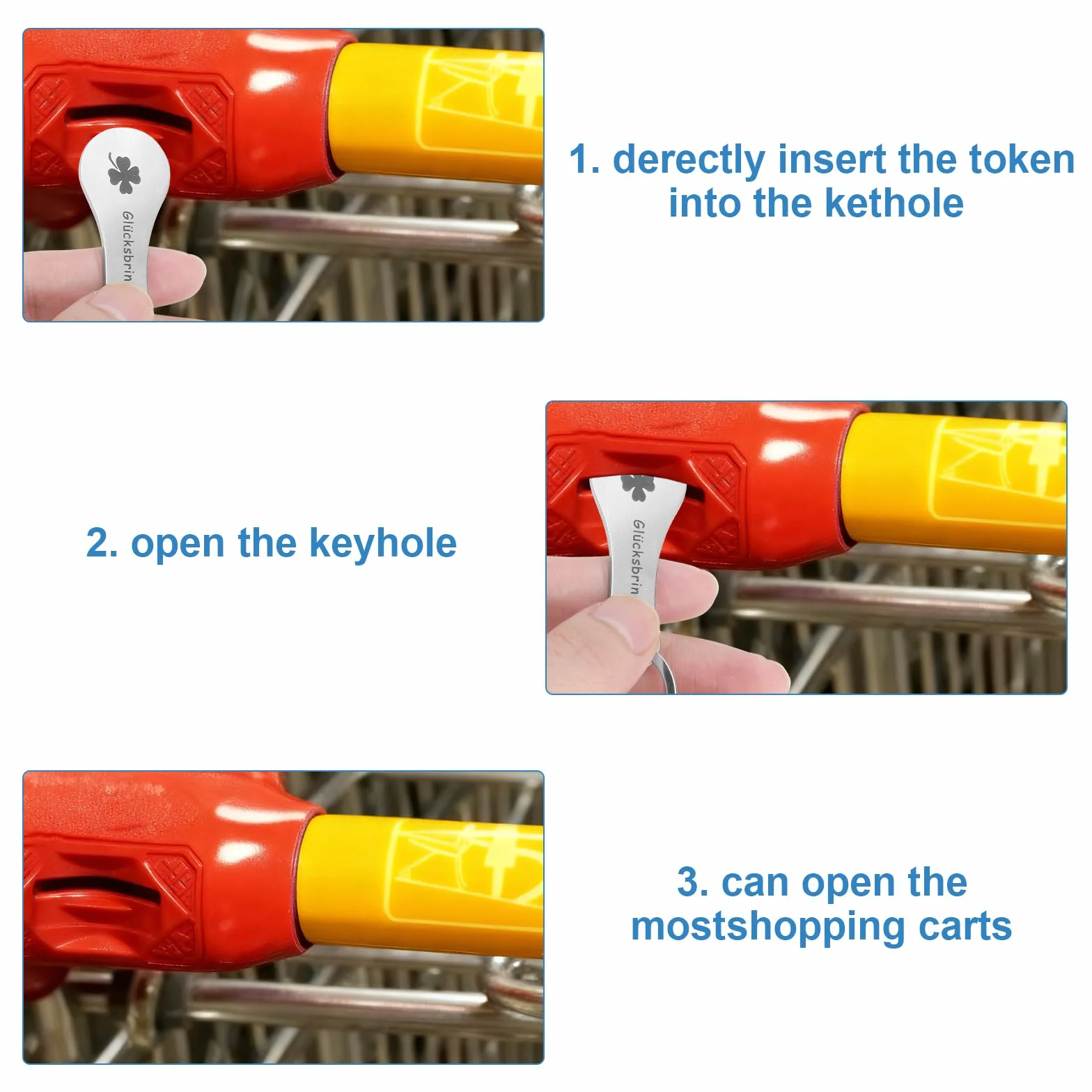 Glücksbrin

1. derectly insert the token into the kethole

2. open the keyhole

Glücksbrin

3. can open the mostshopping carts