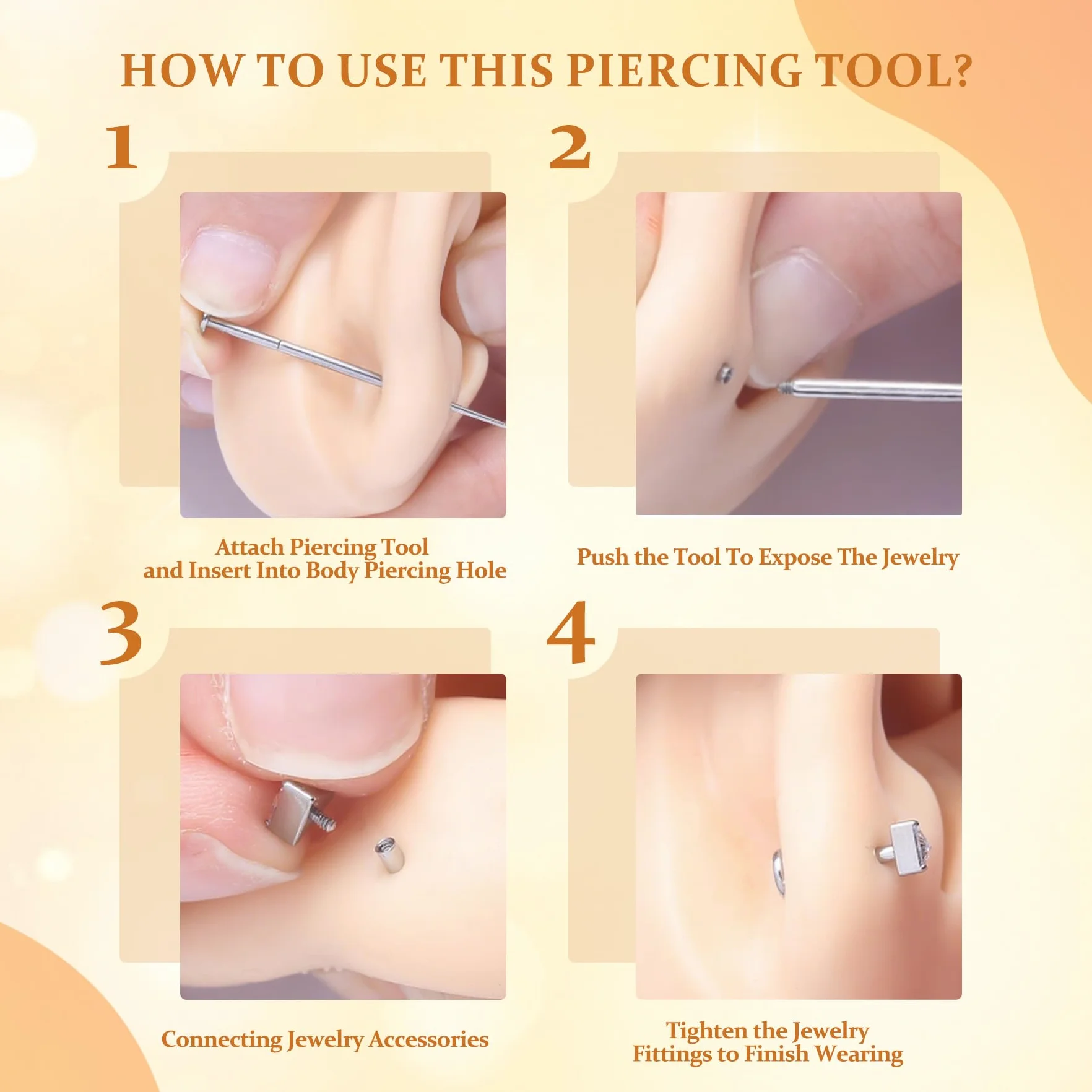 HOW TO USE THIS PIERCING TOOL?

1

Attach Piercing Tool
and Insert Into Body Piercing Hole

2

Push the Tool To Expose The Jewelry

3

Connecting Jewelry Accessories

4

Tighten the Jewelry
Fittings to Finish Wearing