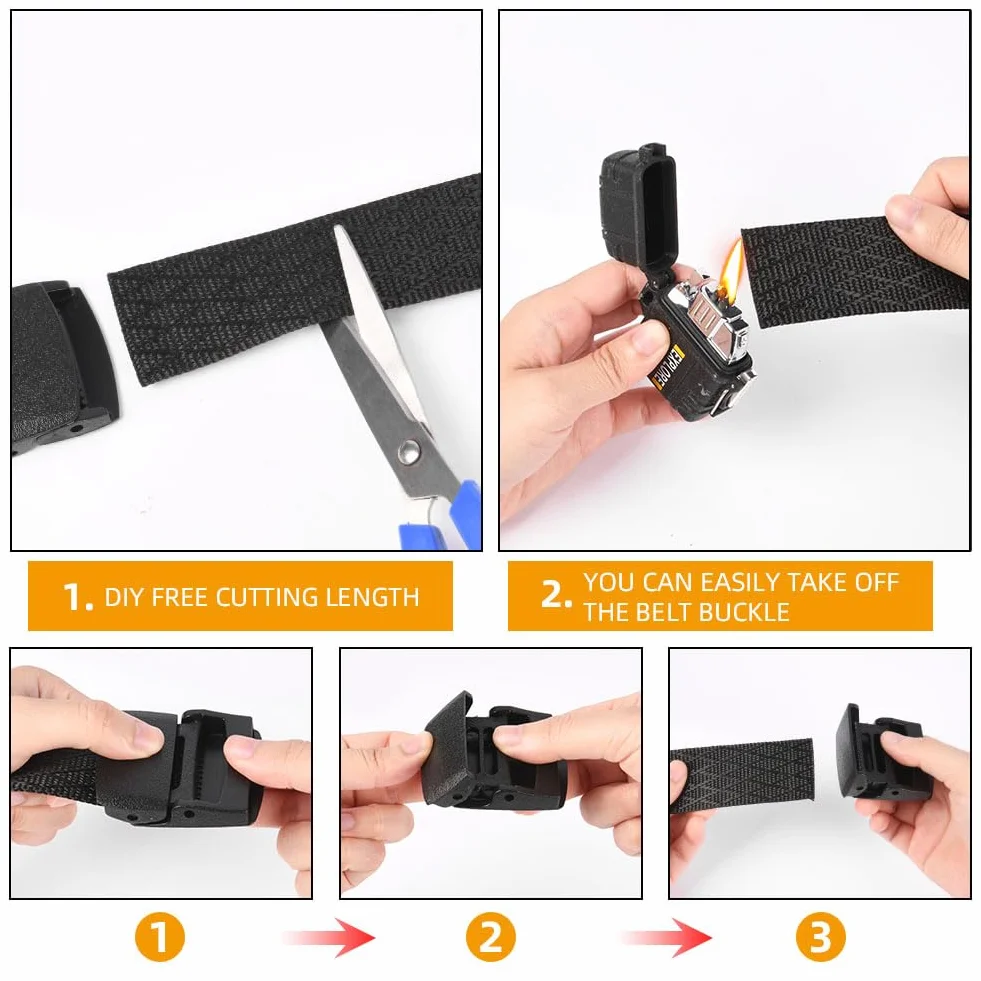 EXPLORE

1. DIY FREE CUTTING LENGTH

2. YOU CAN EASILY TAKE OFF THE BELT BUCKLE

1

2

3