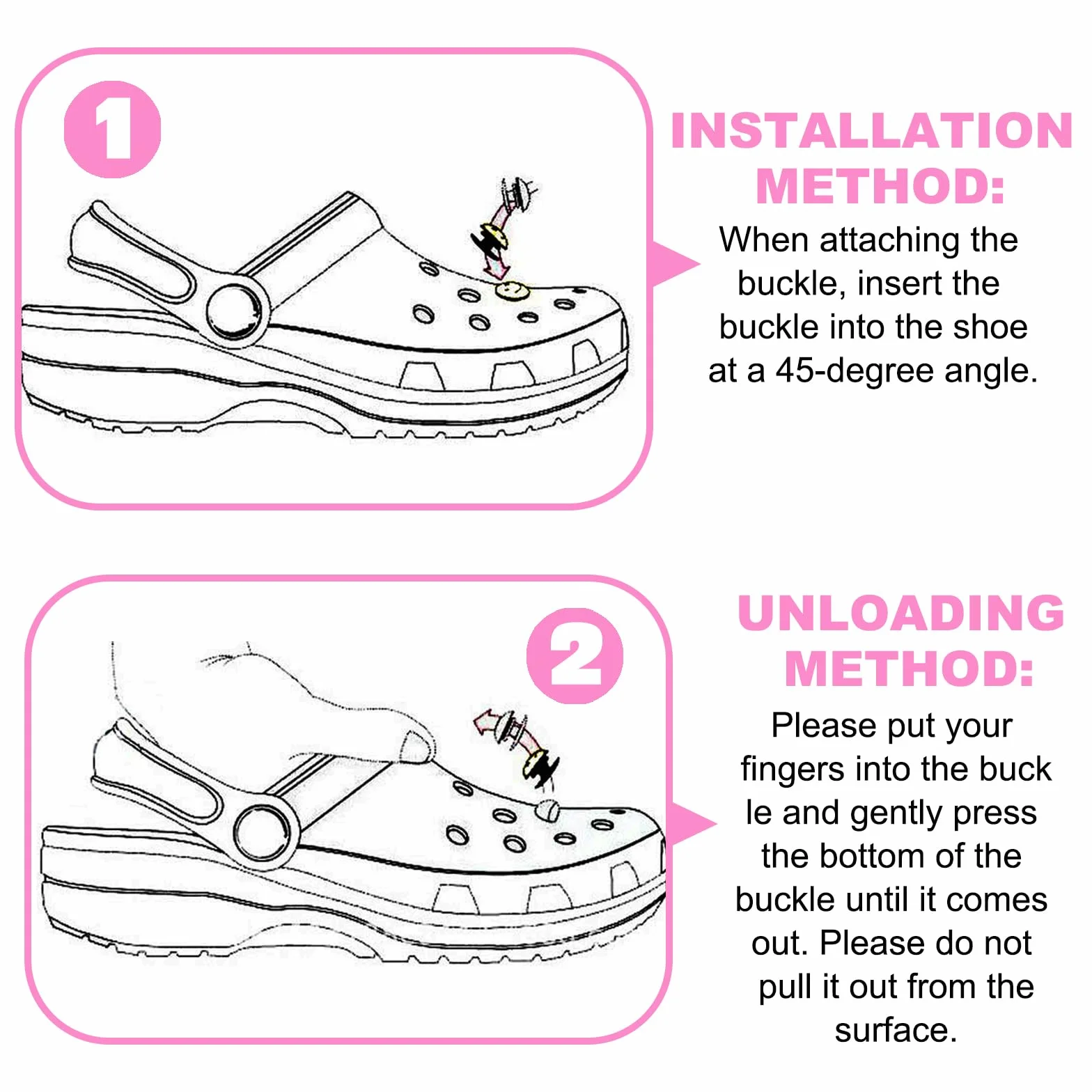 1

INSTALLATION METHOD:

When attaching the buckle, insert the buckle into the shoe at a 45-degree angle.

2

UNLOADING METHOD:

Please put your fingers into the buck le and gently press the bottom of the buckle until it comes out. Please do not pull it out from the surface.