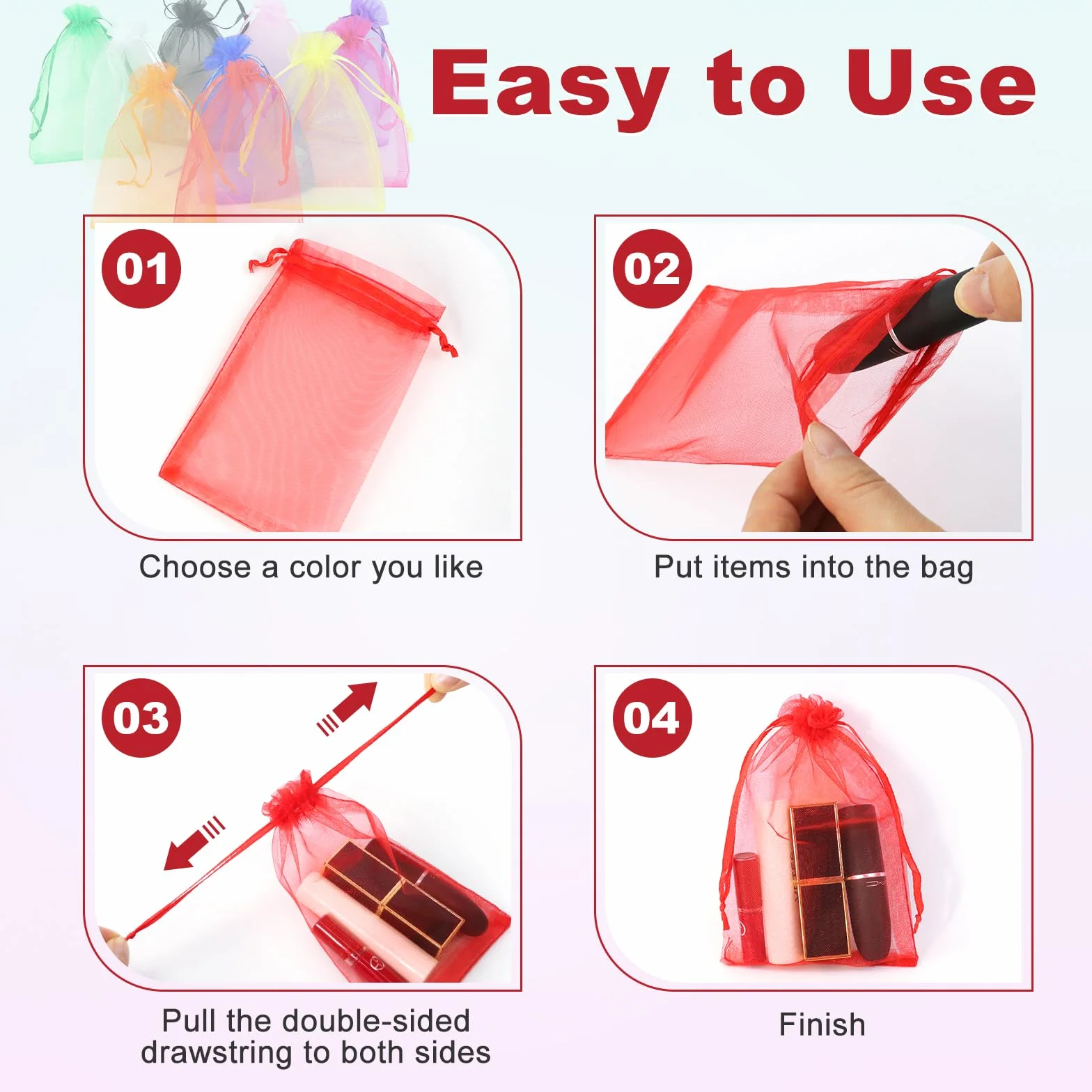 Easy to Use

01

Choose a color you like

02

Put items into the bag

03

Pull the double-sided drawstring to both sides

04

Finish