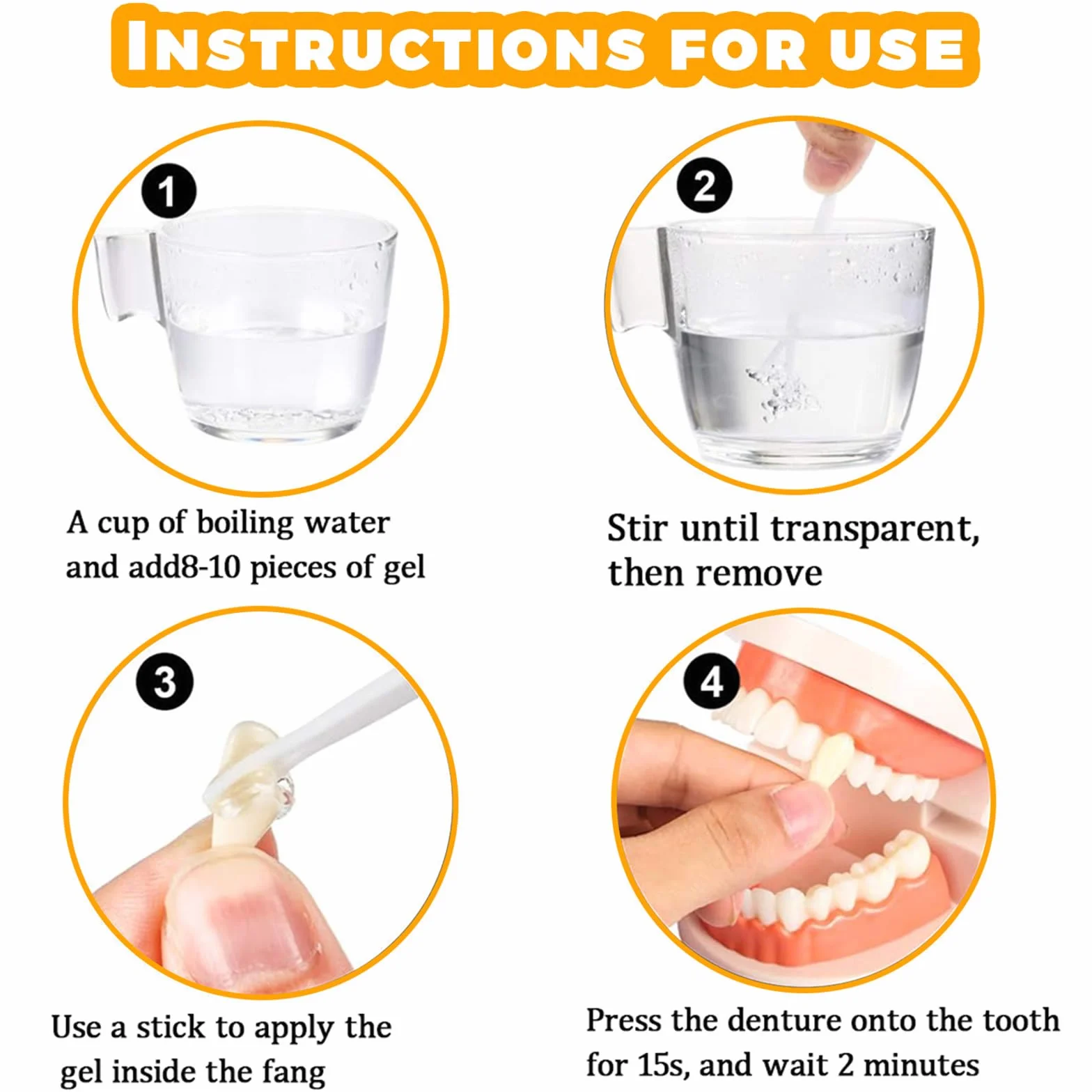 INSTRUCTIONS FOR USE

1

A cup of boiling water and add8-10 pieces of gel

2

Stir until transparent, then remove

3

Use a stick to apply the gel inside the fang

4

Press the denture onto the tooth for 15s, and wait 2 minutes