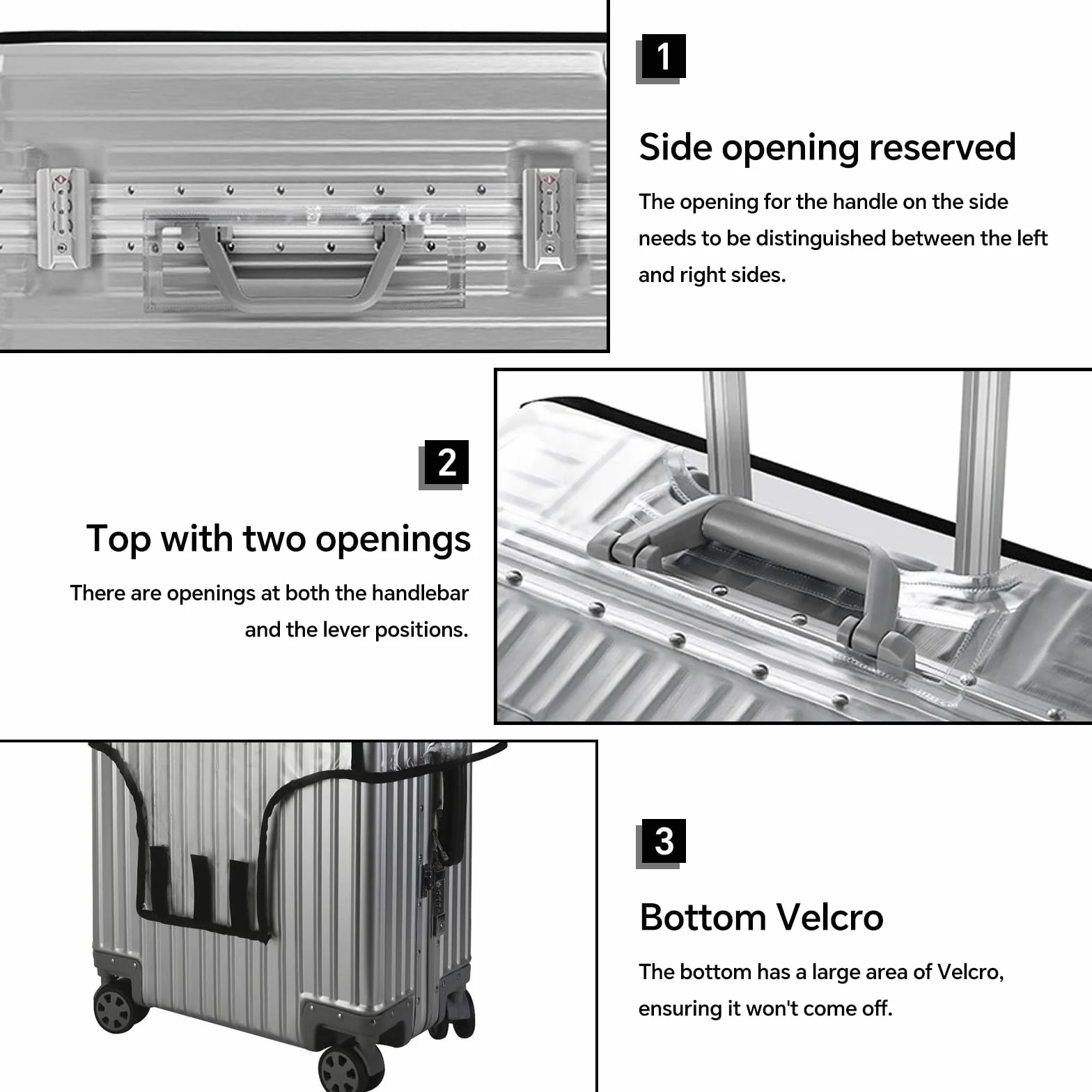 1

Side opening reserved

The opening for the handle on the side needs to be distinguished between the left and right sides.

2

Top with two openings

There are openings at both the handlebar and the lever positions.

3

Bottom Velcro

The bottom has a large area of Velcro, ensuring it won't come off.