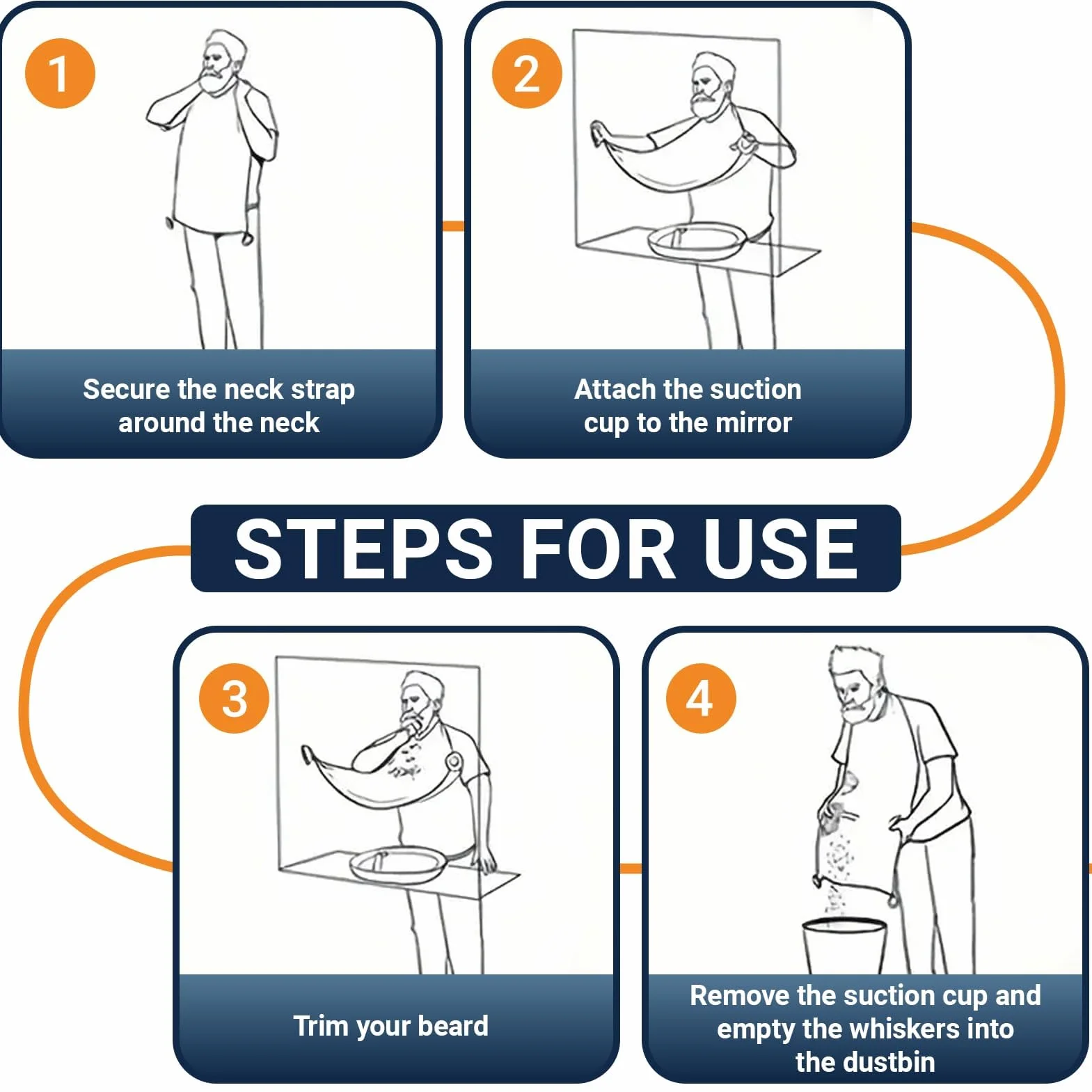 1

Secure the neck strap around the neck

2

Attach the suction cup to the mirror

STEPS FOR USE

3

Trim your beard

4

Remove the suction cup and empty the whiskers into the dustbin