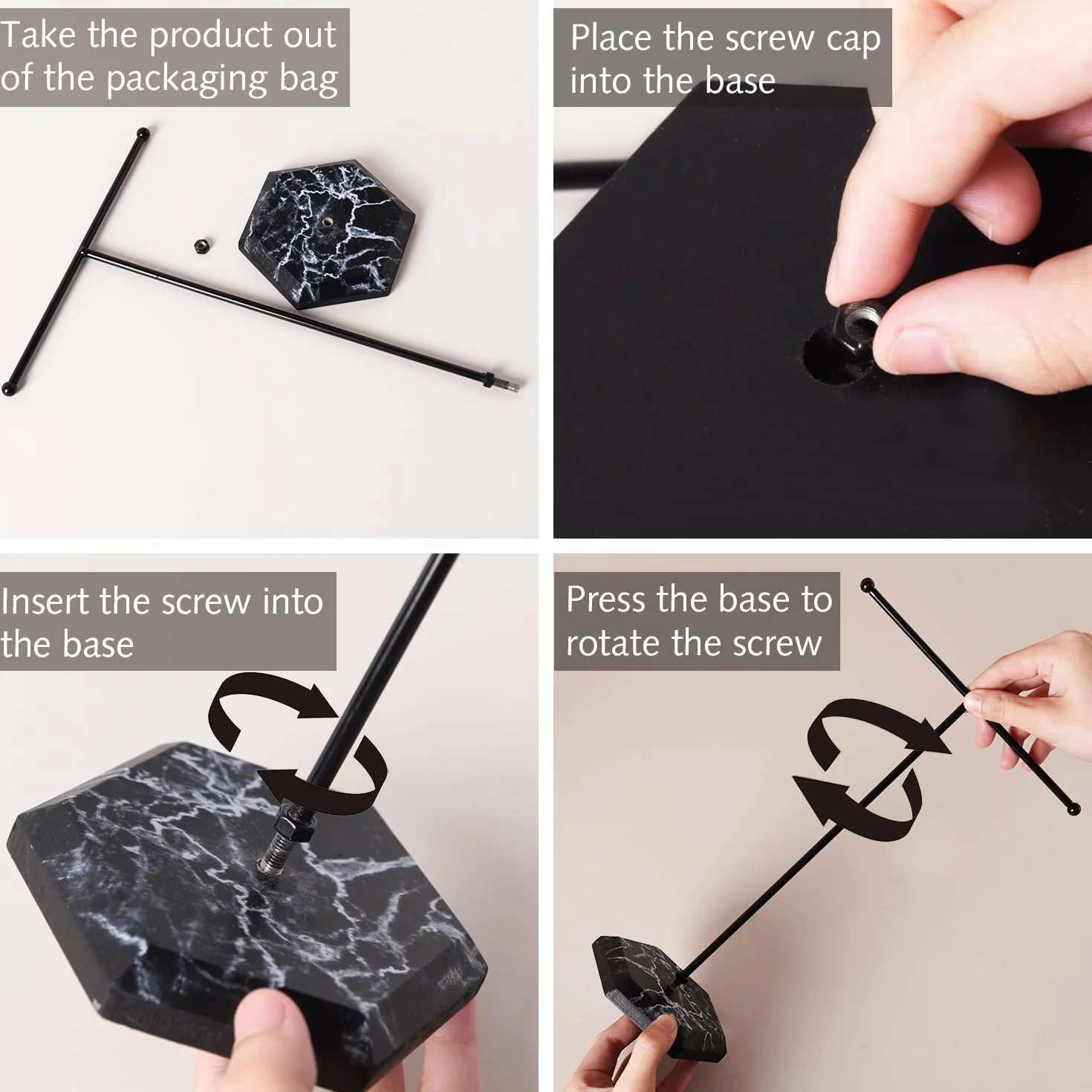 Take the product out of the packaging bag

Place the screw cap into the base

Insert the screw into the base

Press the base to rotate the screw