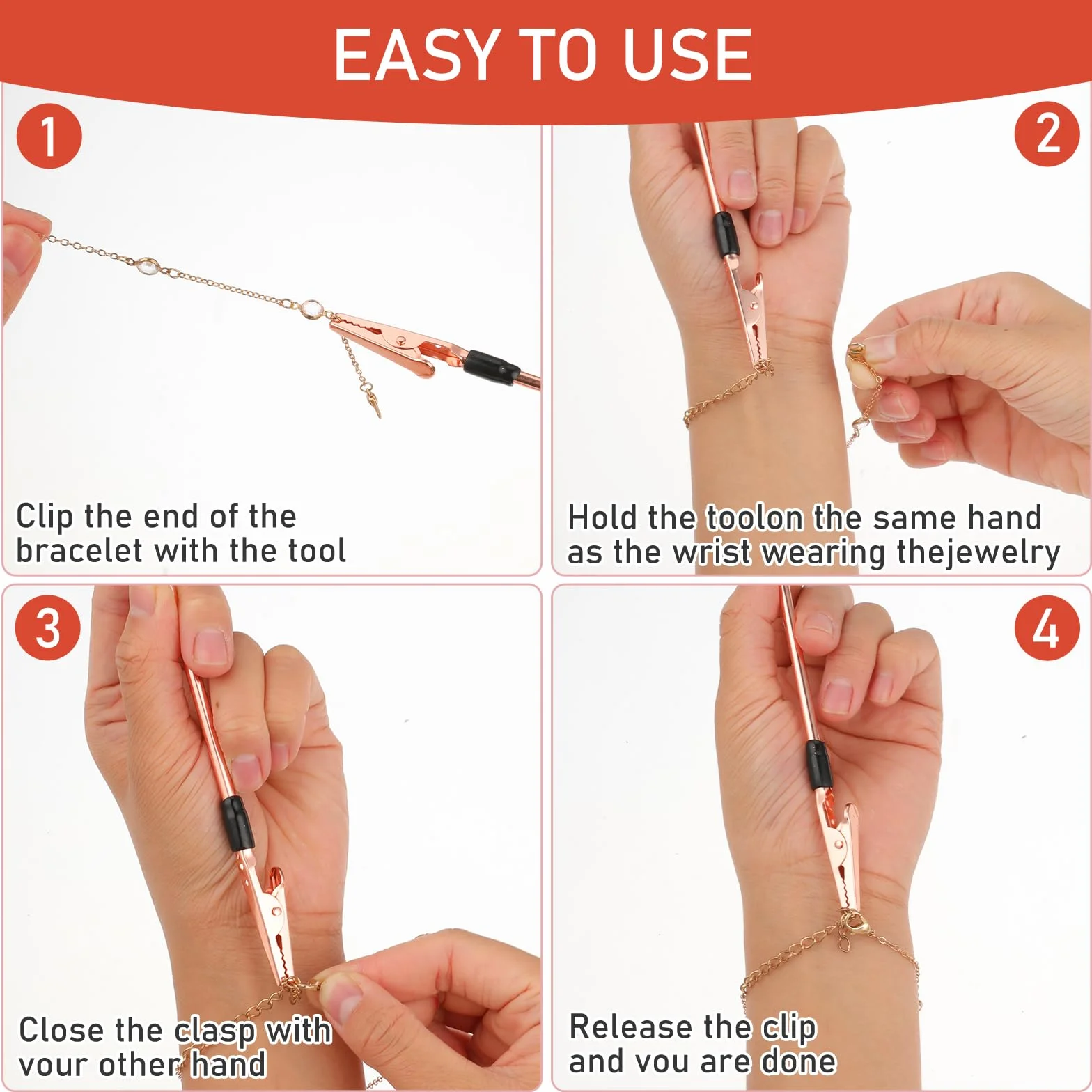 EASY TO USE

1

Clip the end of the bracelet with the tool

2

Hold the toolon the same hand as the wrist wearing thejewelry

3

Close the clasp with your other hand

4

Release the clip and you are done