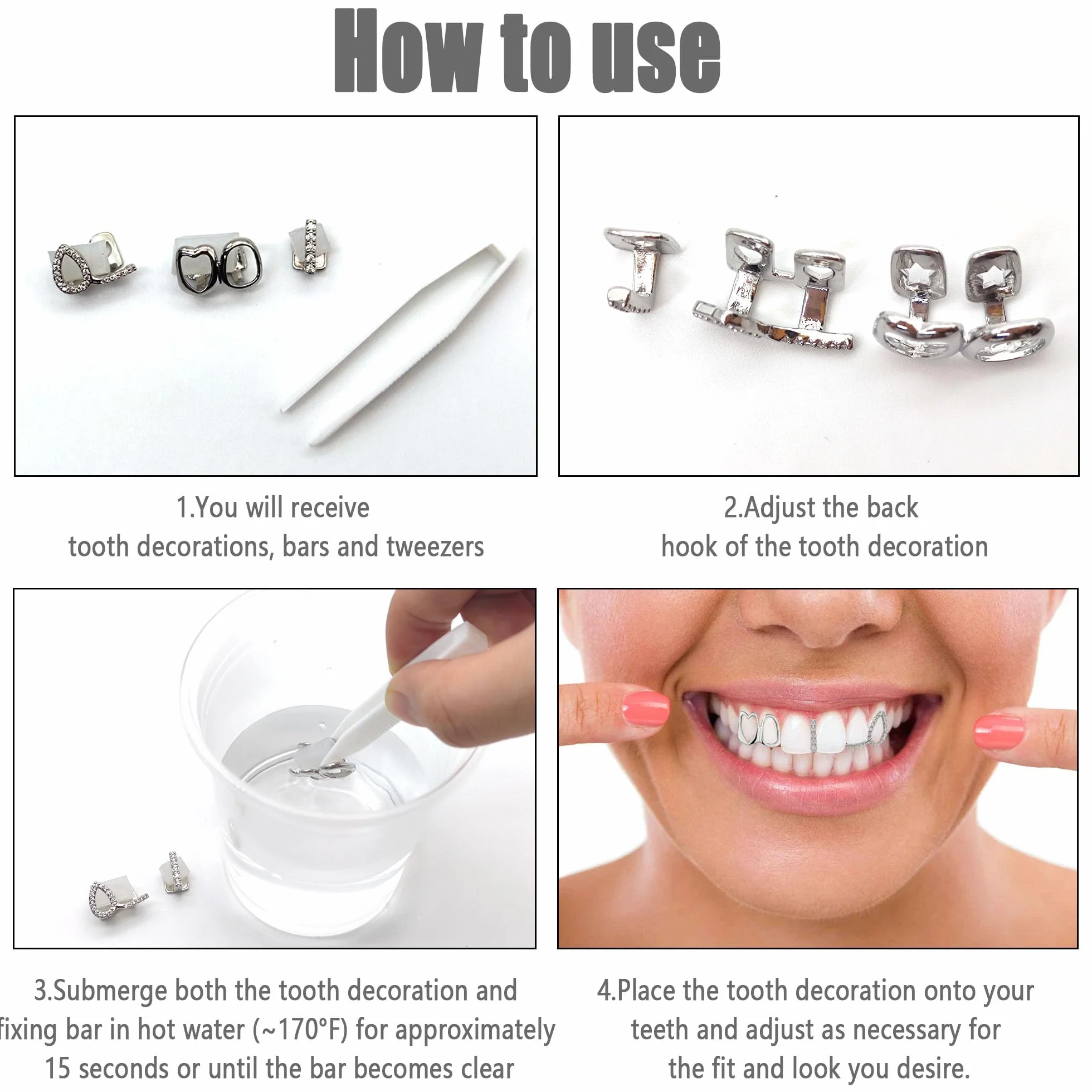 How to use

1.You will receive tooth decorations, bars and tweezers

2.Adjust the back hook of the tooth decoration

3.Submerge both the tooth decoration and fixing bar in hot water (~170°F) for approximately 15 seconds or until the bar becomes clear

4.Place the tooth decoration onto your teeth and adjust as necessary for the fit and look you desire.