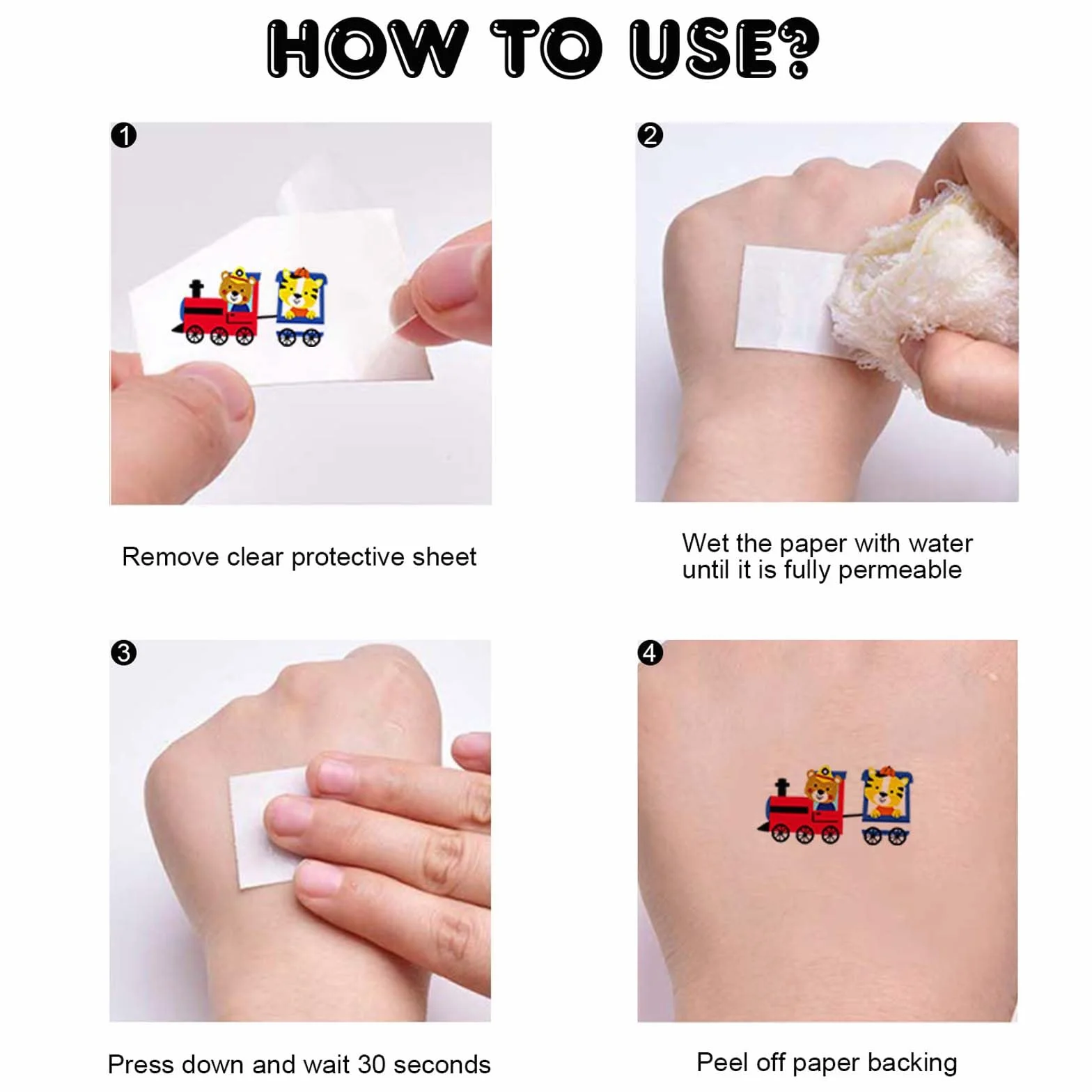 HOW TO USE?

1

Remove clear protective sheet

2

Wet the paper with water until it is fully permeable

3

Press down and wait 30 seconds

4

Peel off paper backing