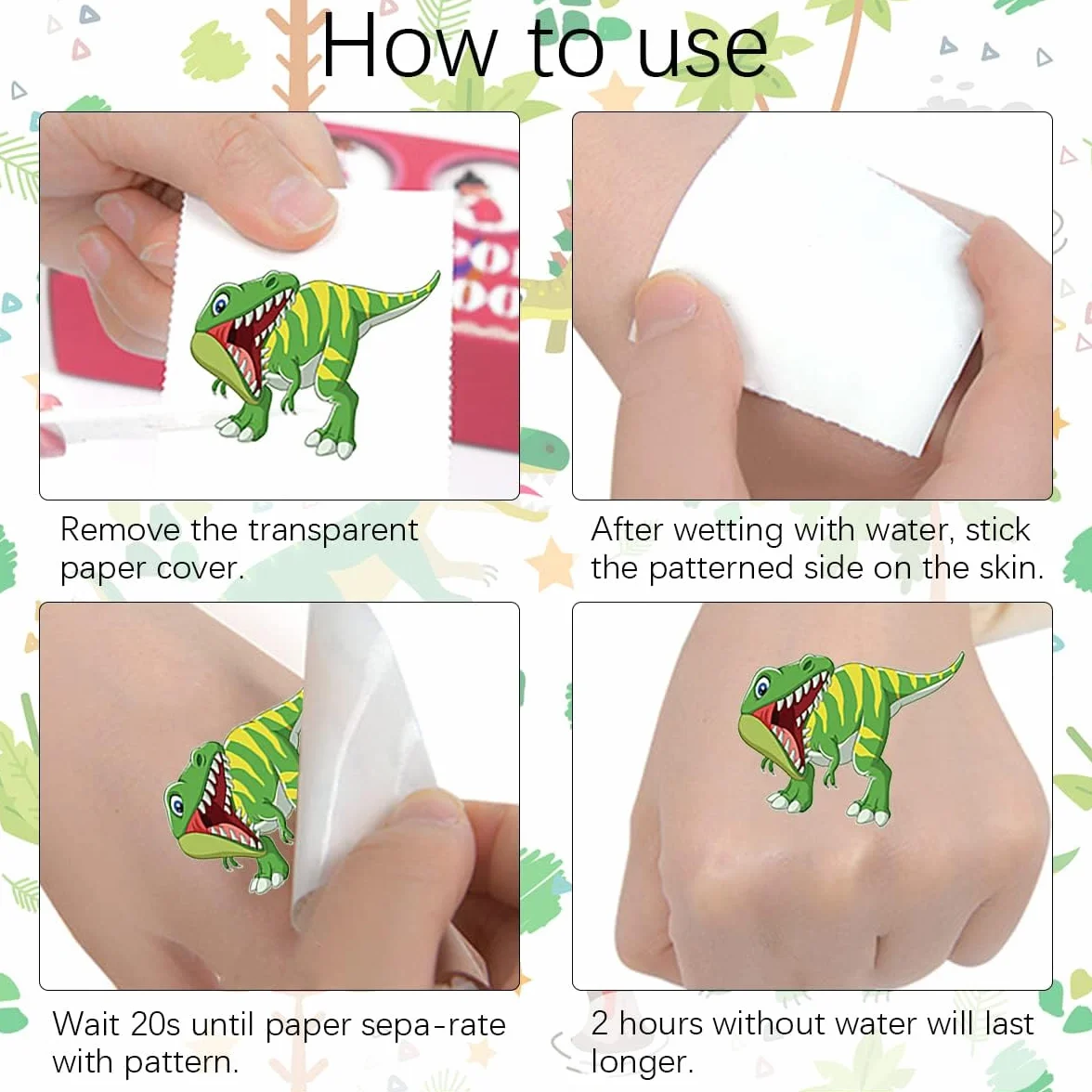 How to use

Remove the transparent paper cover.

After wetting with water, stick the patterned side on the skin.

Wait 20s until paper sepa-rate with pattern.

2 hours without water will last longer.