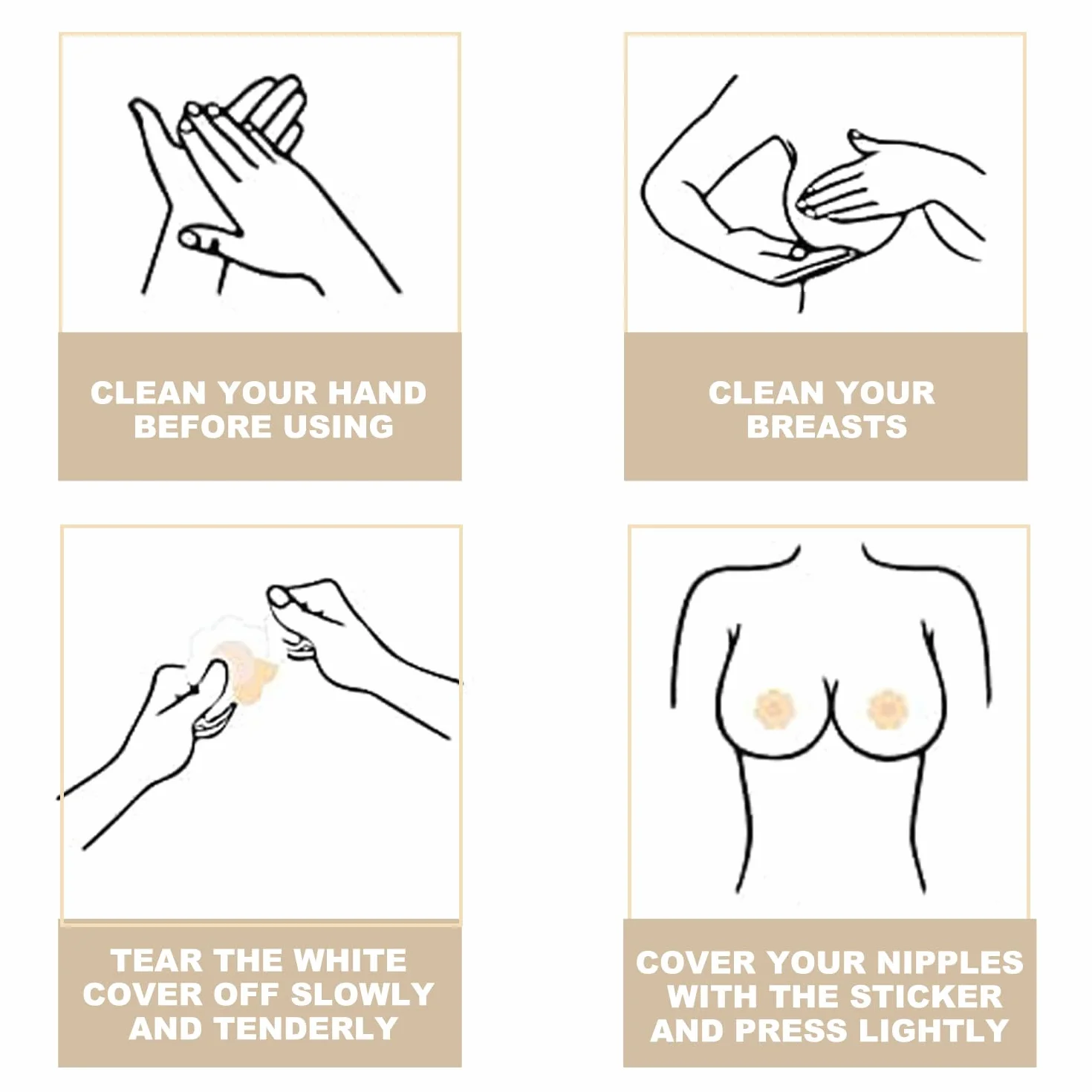 CLEAN YOUR HAND BEFORE USING

CLEAN YOUR BREASTS

TEAR THE WHITE COVER OFF SLOWLY AND TENDERLY

COVER YOUR NIPPLES WITH THE STICKER AND PRESS LIGHTLY